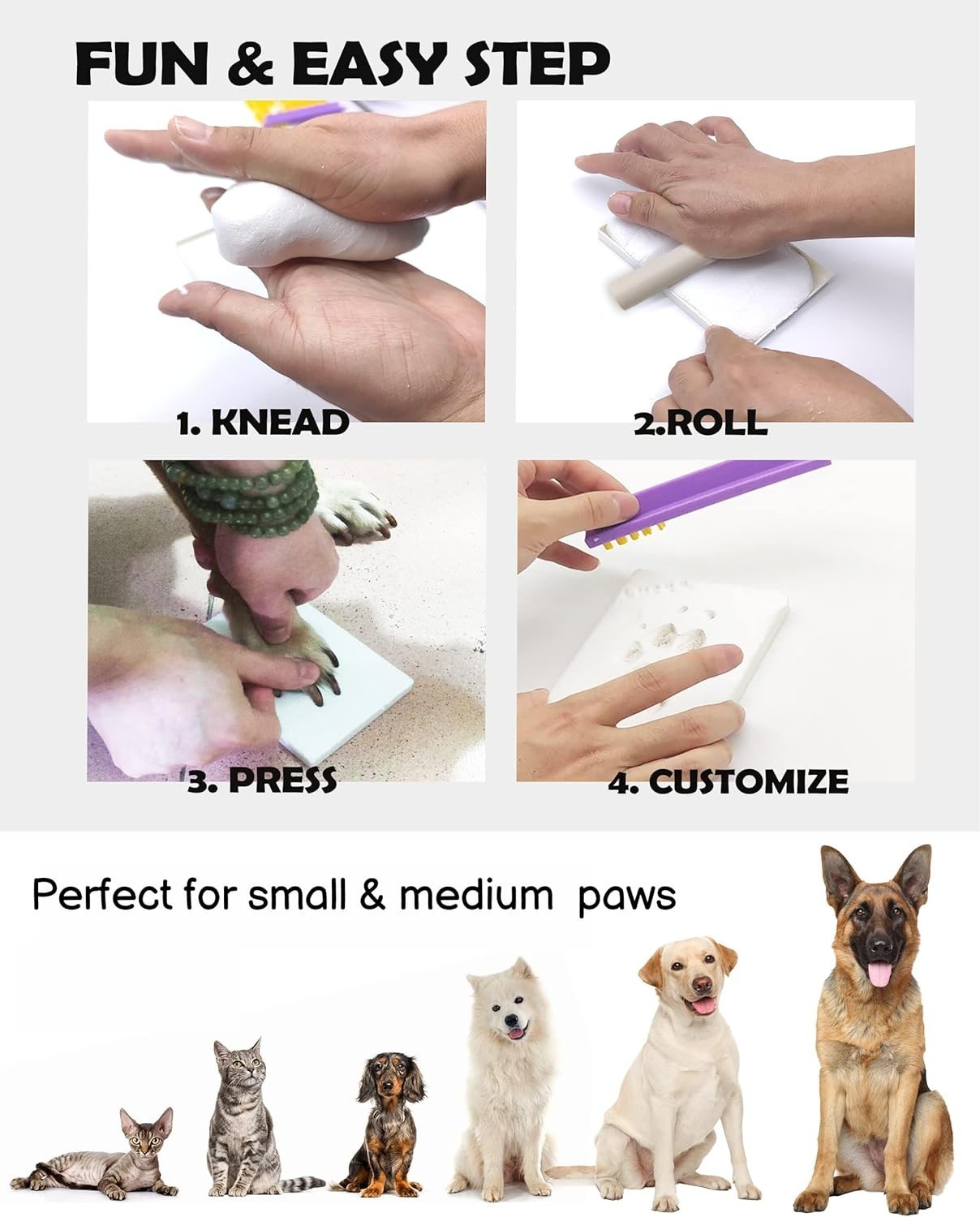 FUN & EASY STEP

1. KNEAD

2.ROLL

3. PRESS

4. CUSTOMIZE

Perfect for small & medium paws