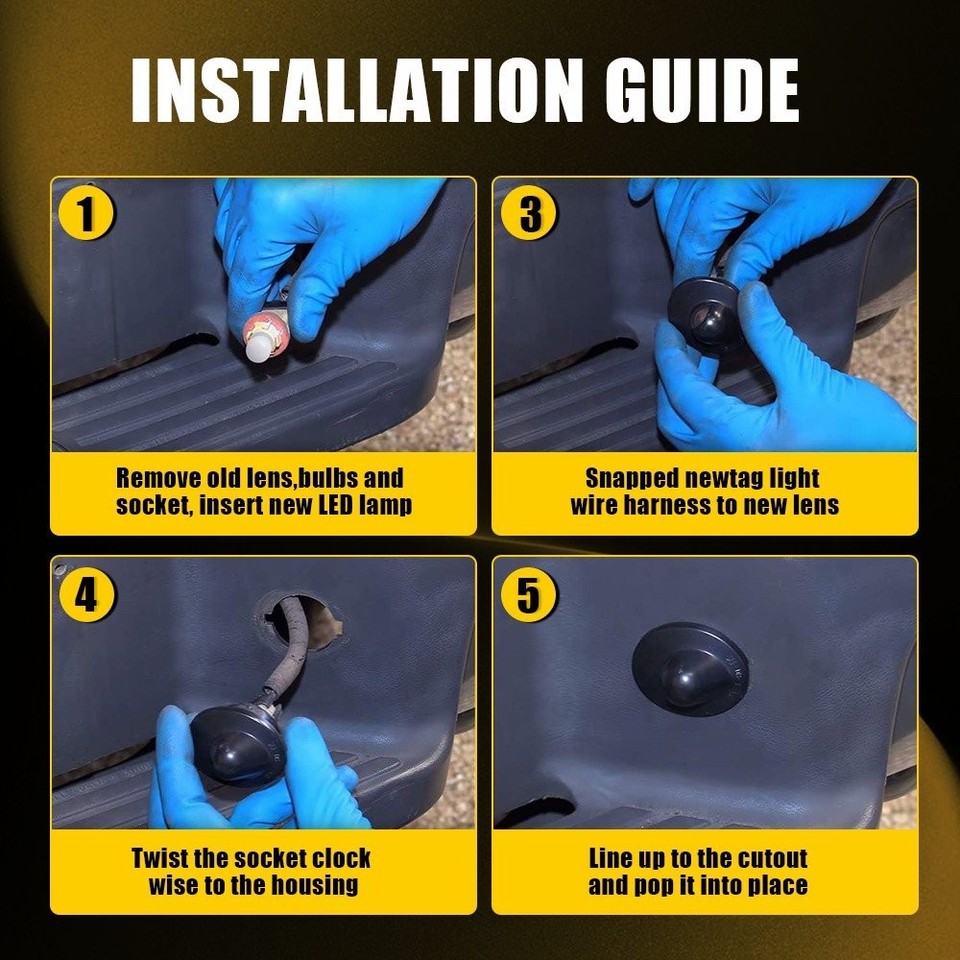 INSTALLATION GUIDE

1

Remove old lens,bulbs and socket, insert new LED lamp

3

Snapped newtag light wire harness to new lens

4

Twist the socket clock wise to the housing

5

Line up to the cutout and pop it into place