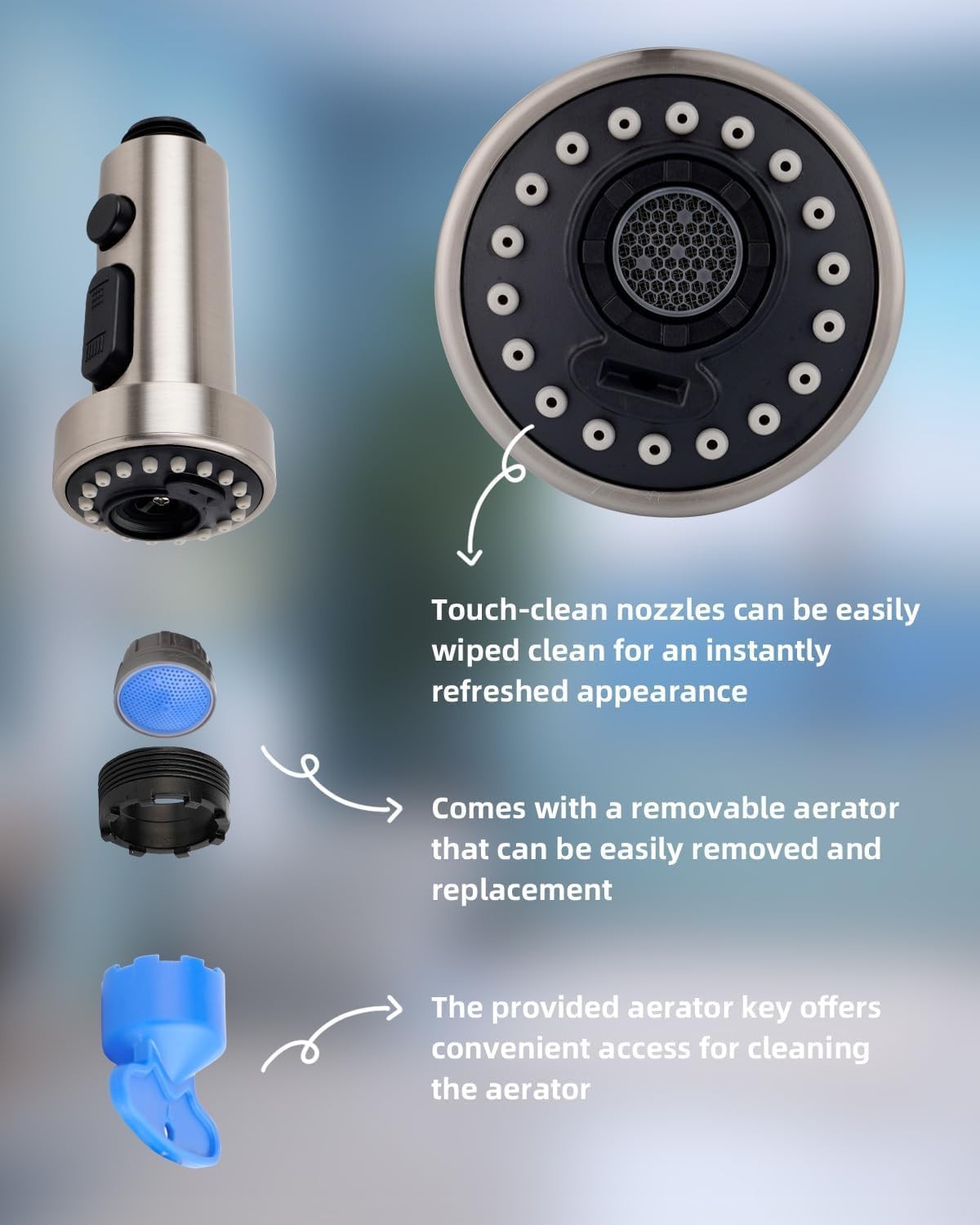 Touch-clean nozzles can be easily wiped clean for an instantly refreshed appearance

Comes with a removable aerator that can be easily removed and replacement

The provided aerator key offers convenient access for cleaning the aerator