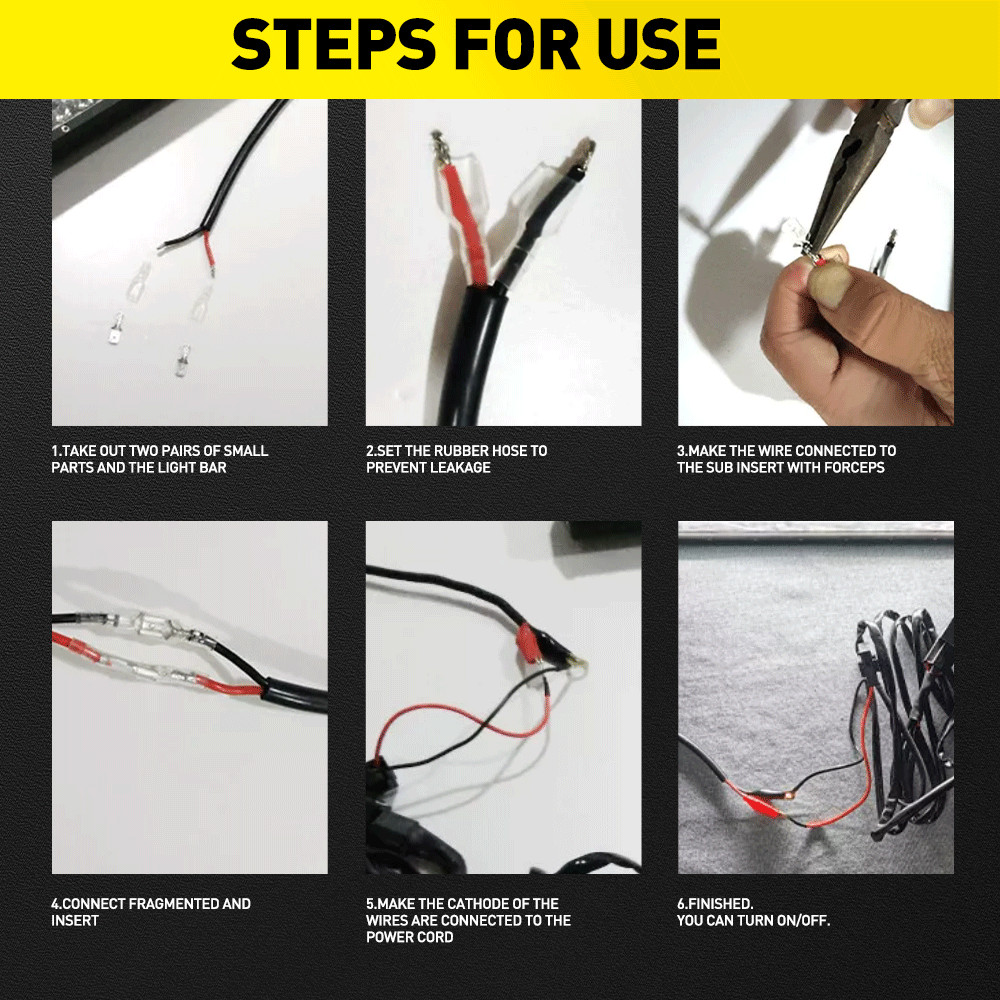 STEPS FOR USE

1.TAKE OUT TWO PAIRS OF SMALL PARTS AND THE LIGHT BAR

2.SET THE RUBBER HOSE TO PREVENT LEAKAGE

3.MAKE THE WIRE CONNECTED TO THE SUB INSERT WITH FORCEPS

4.CONNECT FRAGMENTED AND INSERT

5.MAKE THE CATHODE OF THE WIRES ARE CONNECTED TO THE POWER CORD

6.FINISHED.
YOU CAN TURN ON/OFF.