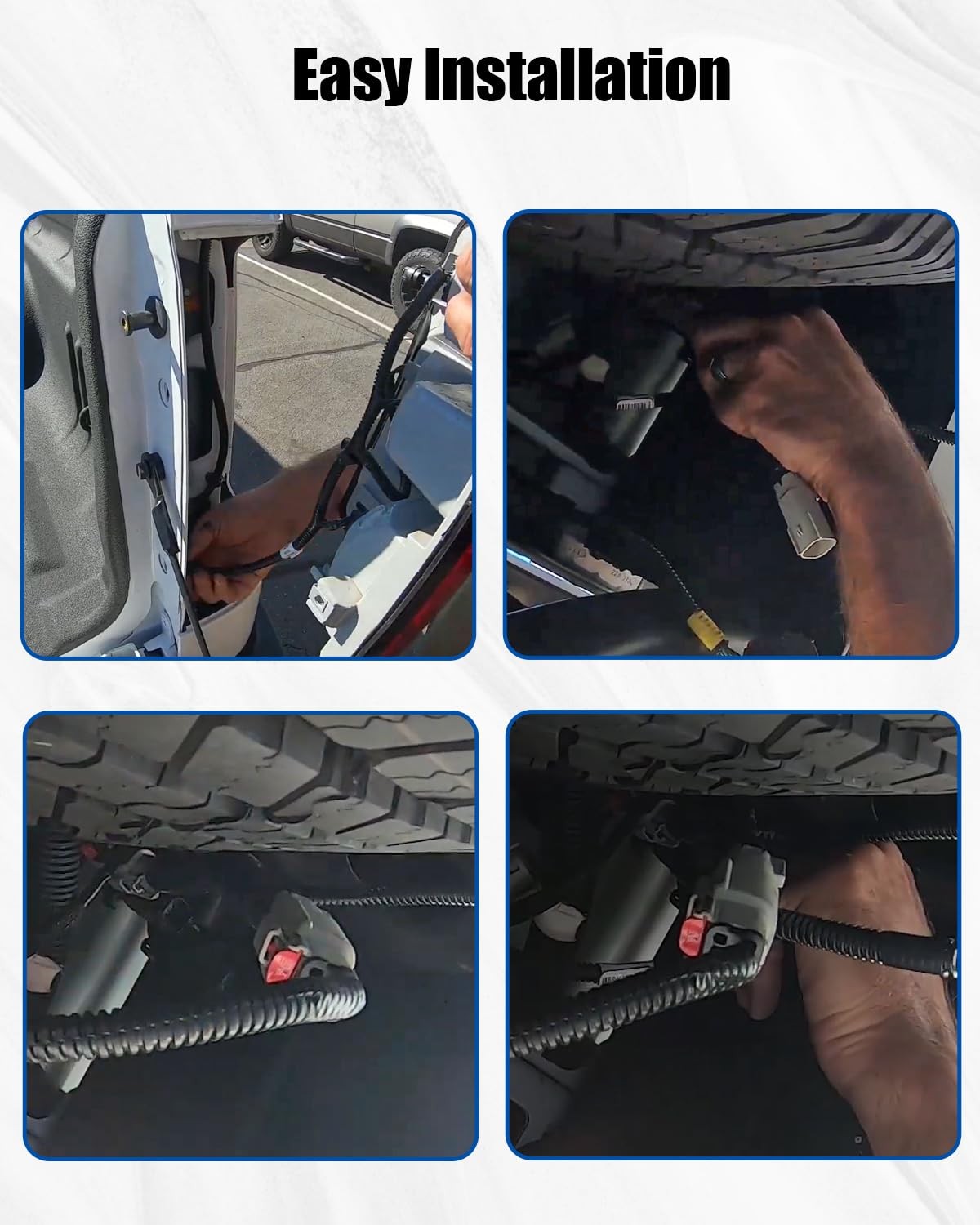 Easy Installation