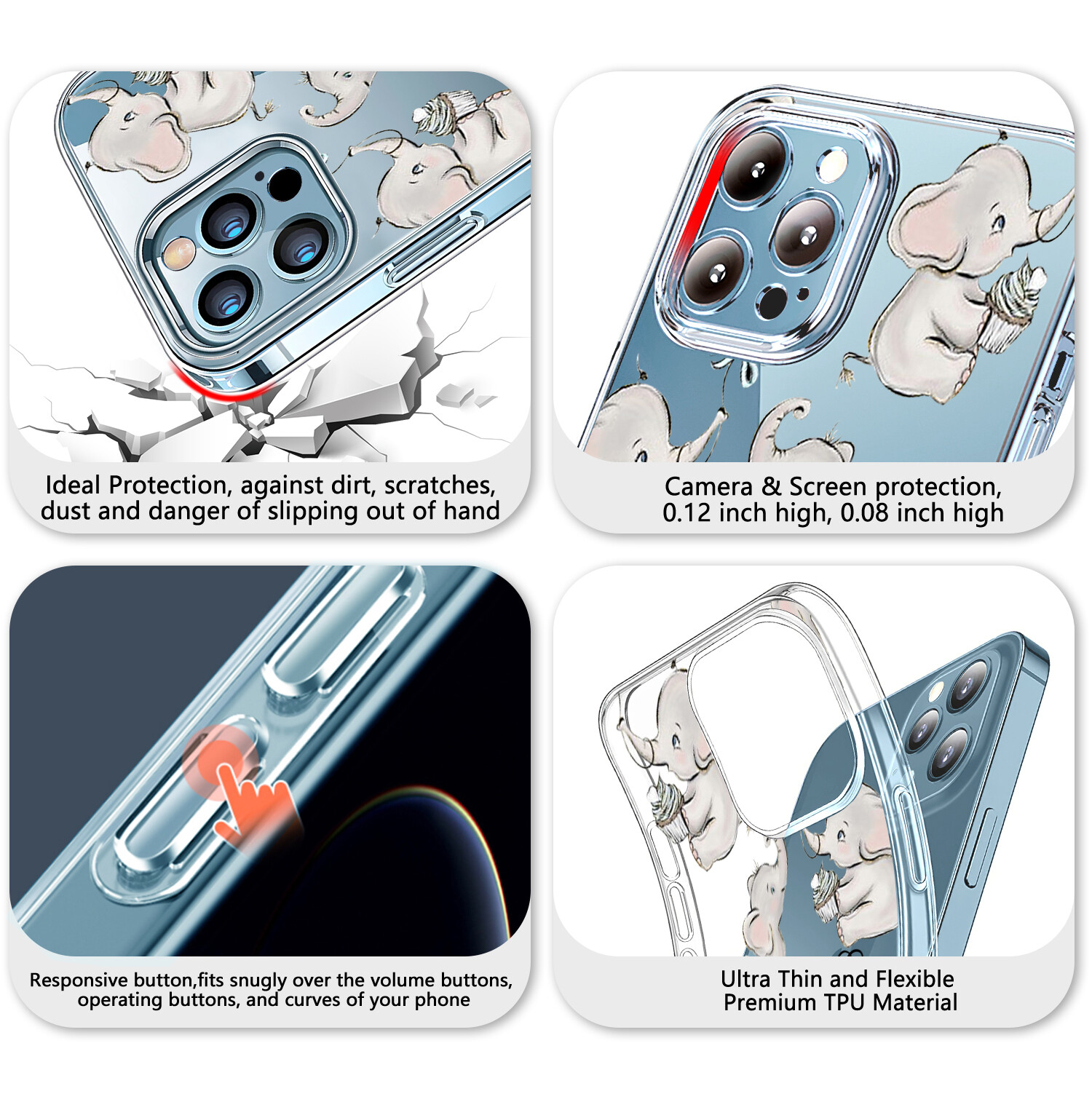 Ideal Protection, against dirt, scratches, dust and danger of slipping out of hand

Camera & Screen protection, 0.12 inch high, 0.08 inch high

Responsive button,fits snugly over the volume buttons, operating buttons, and curves of your phone

Ultra Thin and Flexible Premium TPU Material