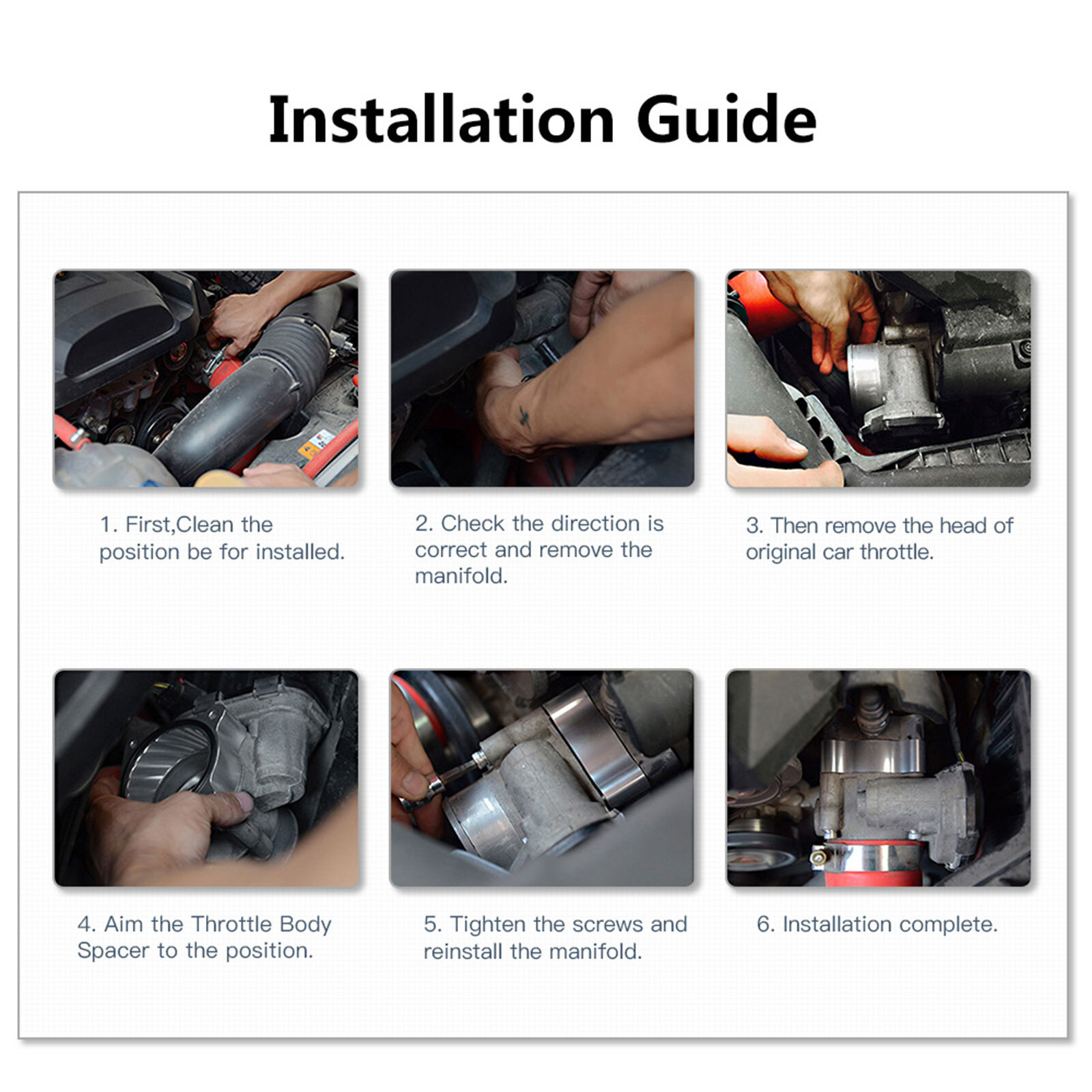 Installation Guide

1. First,Clean the position be for installed.

2. Check the direction is correct and remove the manifold.

3. Then remove the head of original car throttle.

4. Aim the Throttle Body Spacer to the position.

5. Tighten the screws and reinstall the manifold.

6. Installation complete.