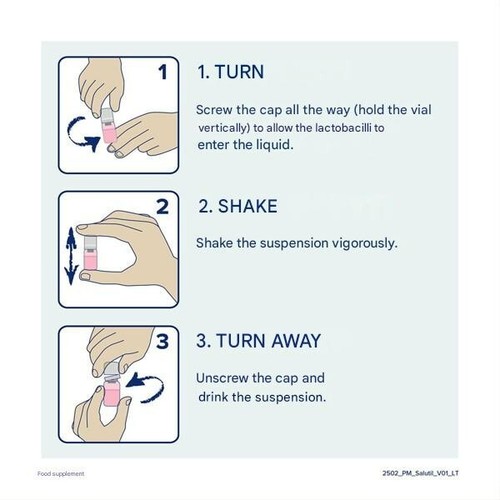 1

1. TURN

Screw the cap all the way (hold the vial vertically) to allow the lactobacilli to enter the liquid.

2

2. SHAKE

Shake the suspension vigorously.

3

3. TURN AWAY

Unscrew the cap and drink the suspension.

Food supplement

2502_PM_Salutil_V01_LT