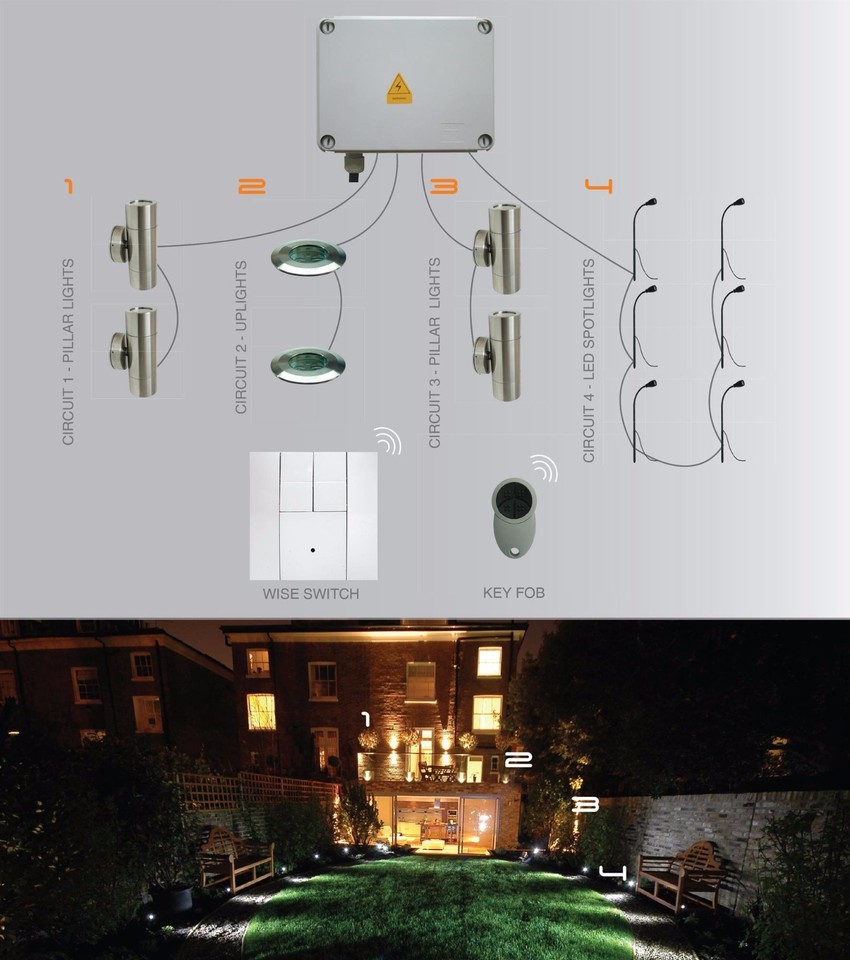 1

CIRCUIT 1 - PILLAR LIGHTS

2

CIRCUIT 2 - UPLIGHTS

3

CIRCUIT 3 - PILLAR LIGHTS

4

CIRCUIT 4 - LED SPOTLIGHTS

WISE SWITCH

KEY FOB

1

2

3

4