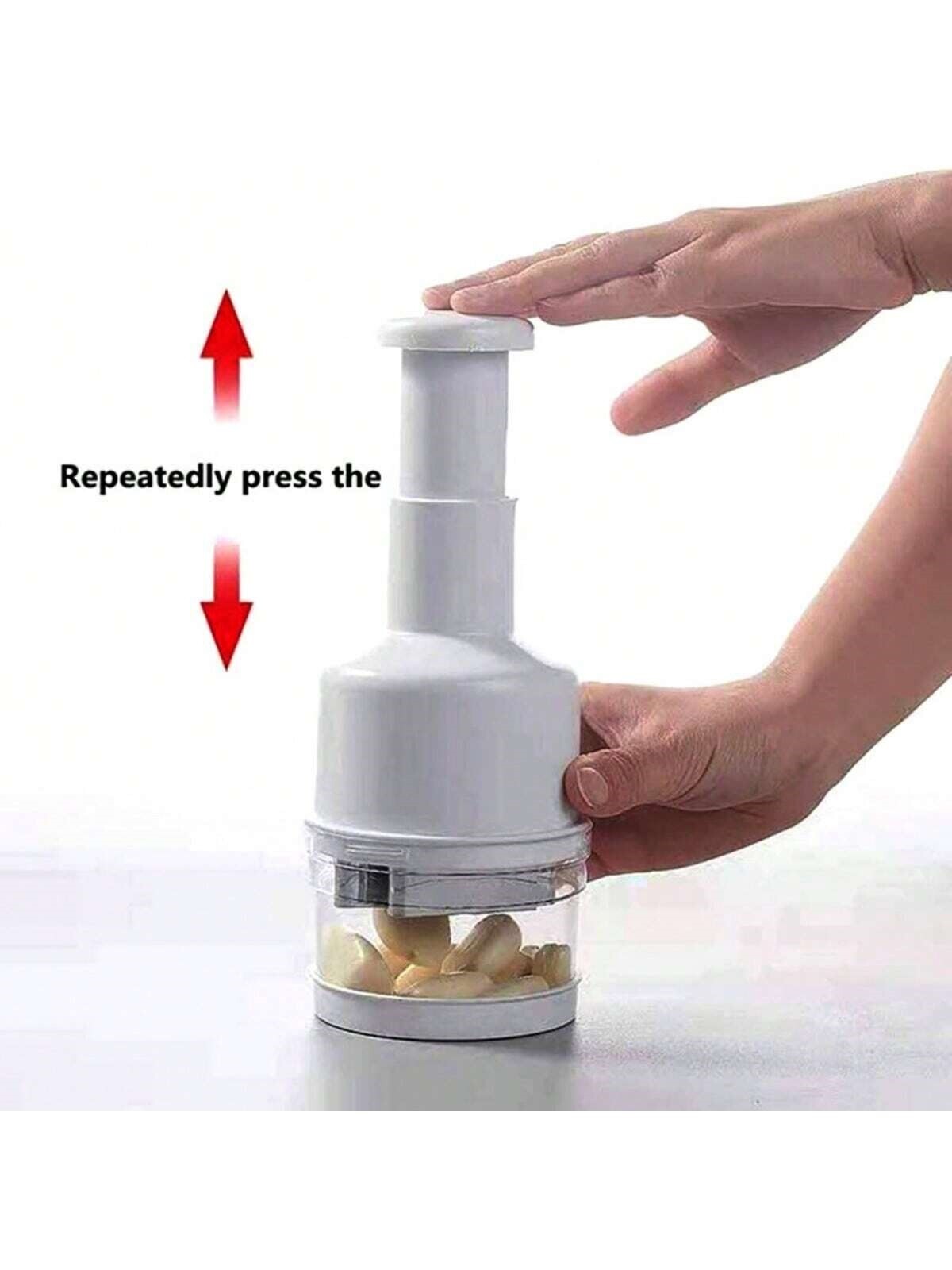 Repeatedly press the