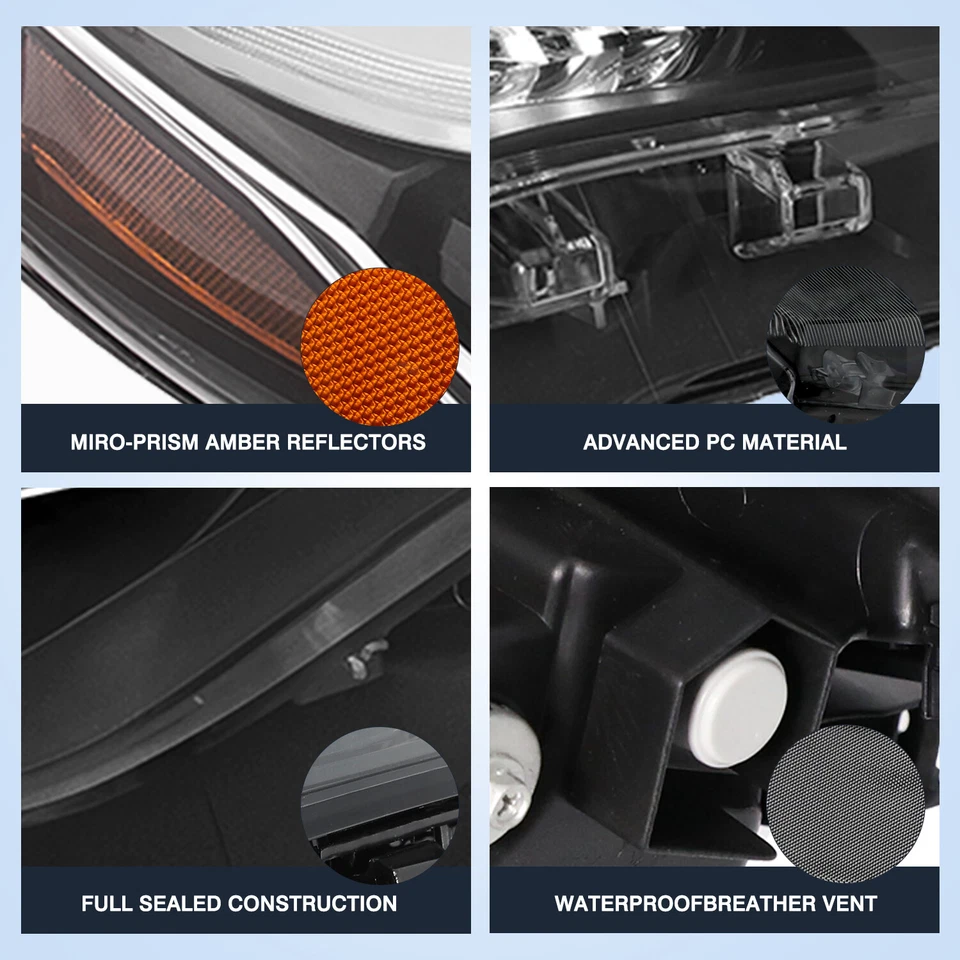 MIRO-PRISM AMBER REFLECTORS

ADVANCED PC MATERIAL

FULL SEALED CONSTRUCTION

WATERPROOFBREATHER VENT