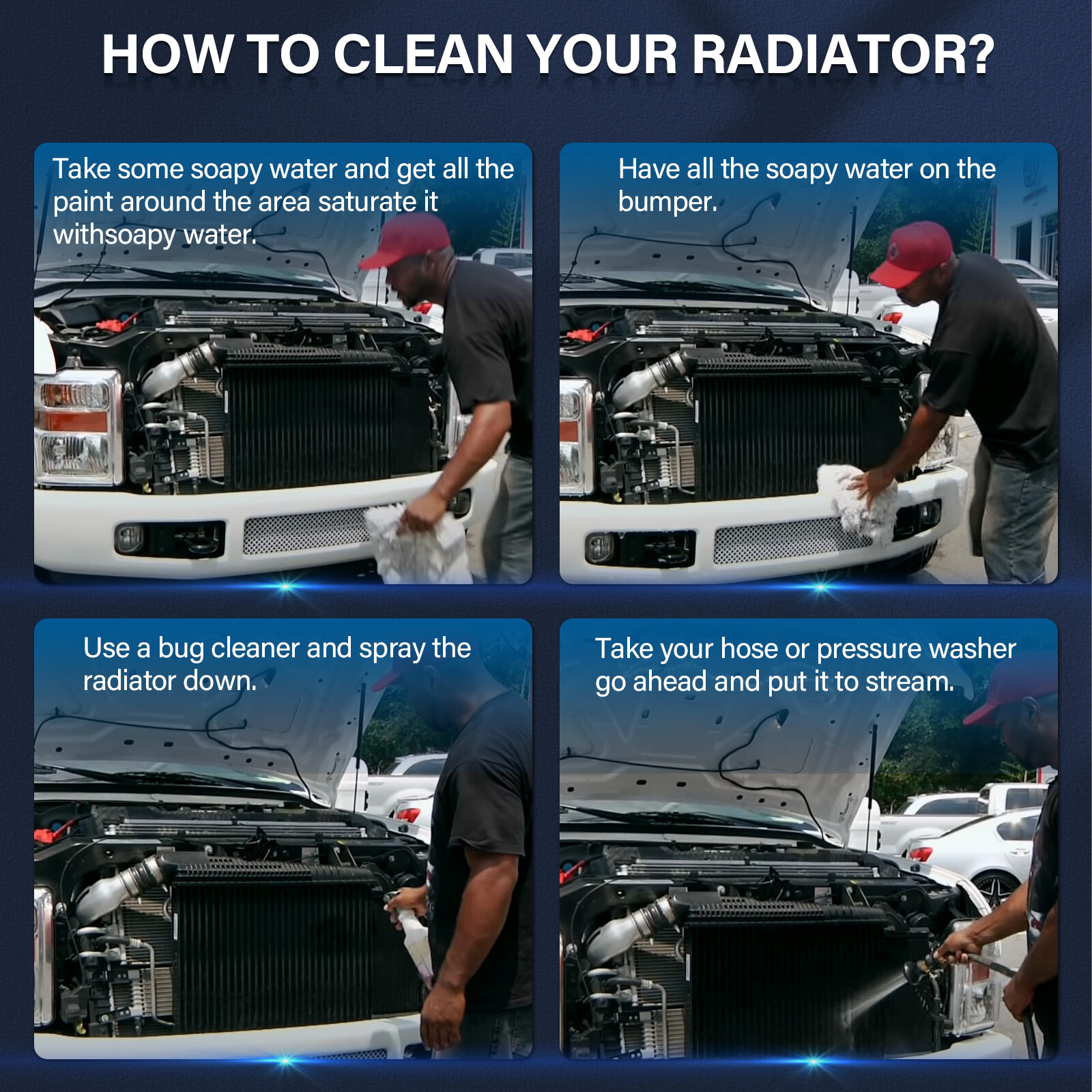 HOW TO CLEAN YOUR RADIATOR?

Take some soapy water and get all the paint around the area saturate it withsoapy water.

Have all the soapy water on the bumper.

Use a bug cleaner and spray the radiator down.

Take your hose or pressure washer go ahead and put it to stream.