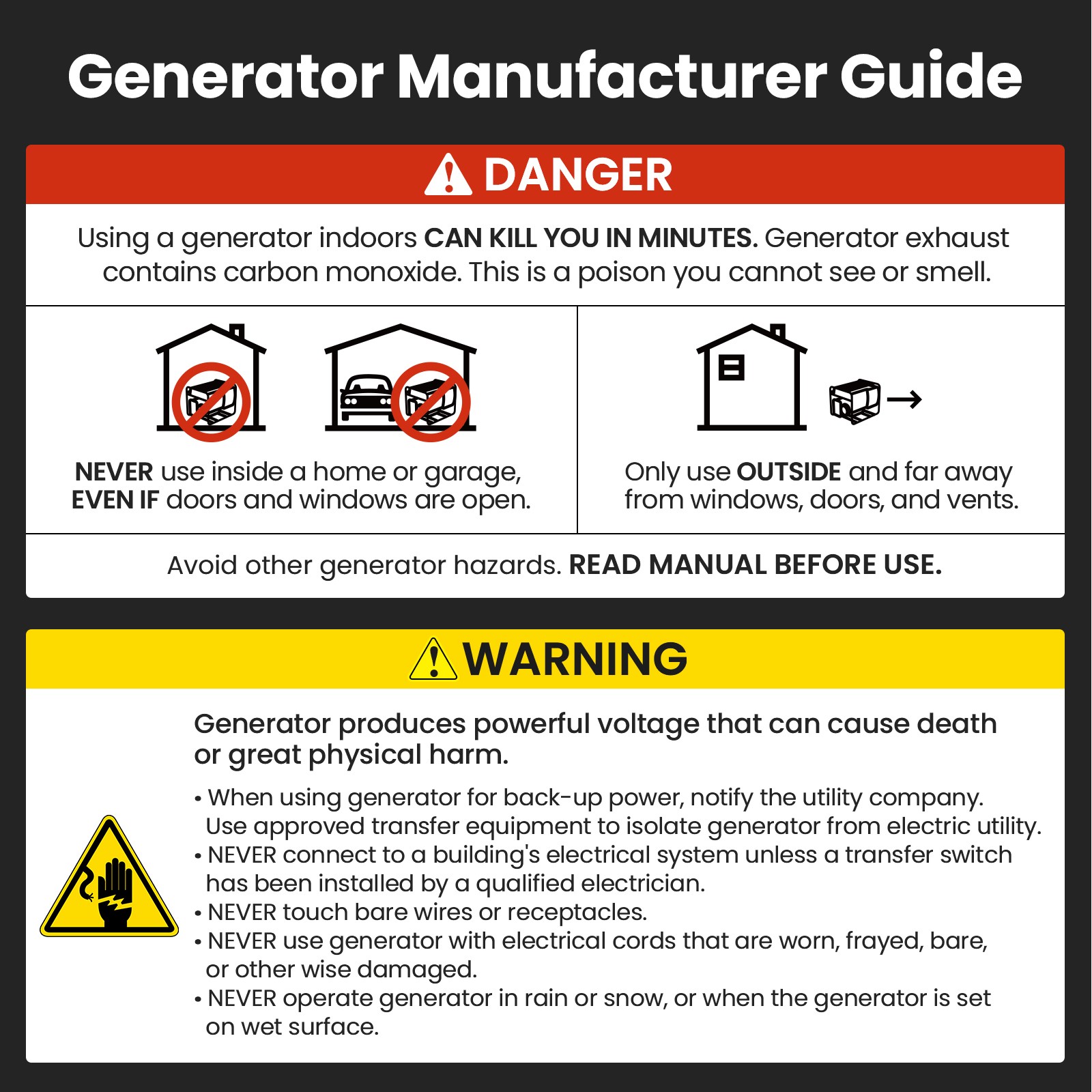 Generator Manufacturer Guide

DANGER

Using a generator indoors CAN KILL YOU IN MINUTES. Generator exhaust contains carbon monoxide. This is a poison you cannot see or smell.

NEVER use inside a home or garage, EVEN IF doors and windows are open.

Only use OUTSIDE and far away from windows, doors, and vents.

Avoid other generator hazards. READ MANUAL BEFORE USE.

WARNING

Generator produces powerful voltage that can cause death or great physical harm.

• When using generator for back-up power, notify the utility company. Use approved transfer equipment to isolate generator from electric utility.
• NEVER connect to a building's electrical system unless a transfer switch has been installed by a qualified electrician.
• NEVER touch bare wires or receptacles.
• NEVER use generator with electrical cords that are worn, frayed, bare, or other wise damaged.
• NEVER operate generator in rain or snow, or when the generator is set on wet surface.