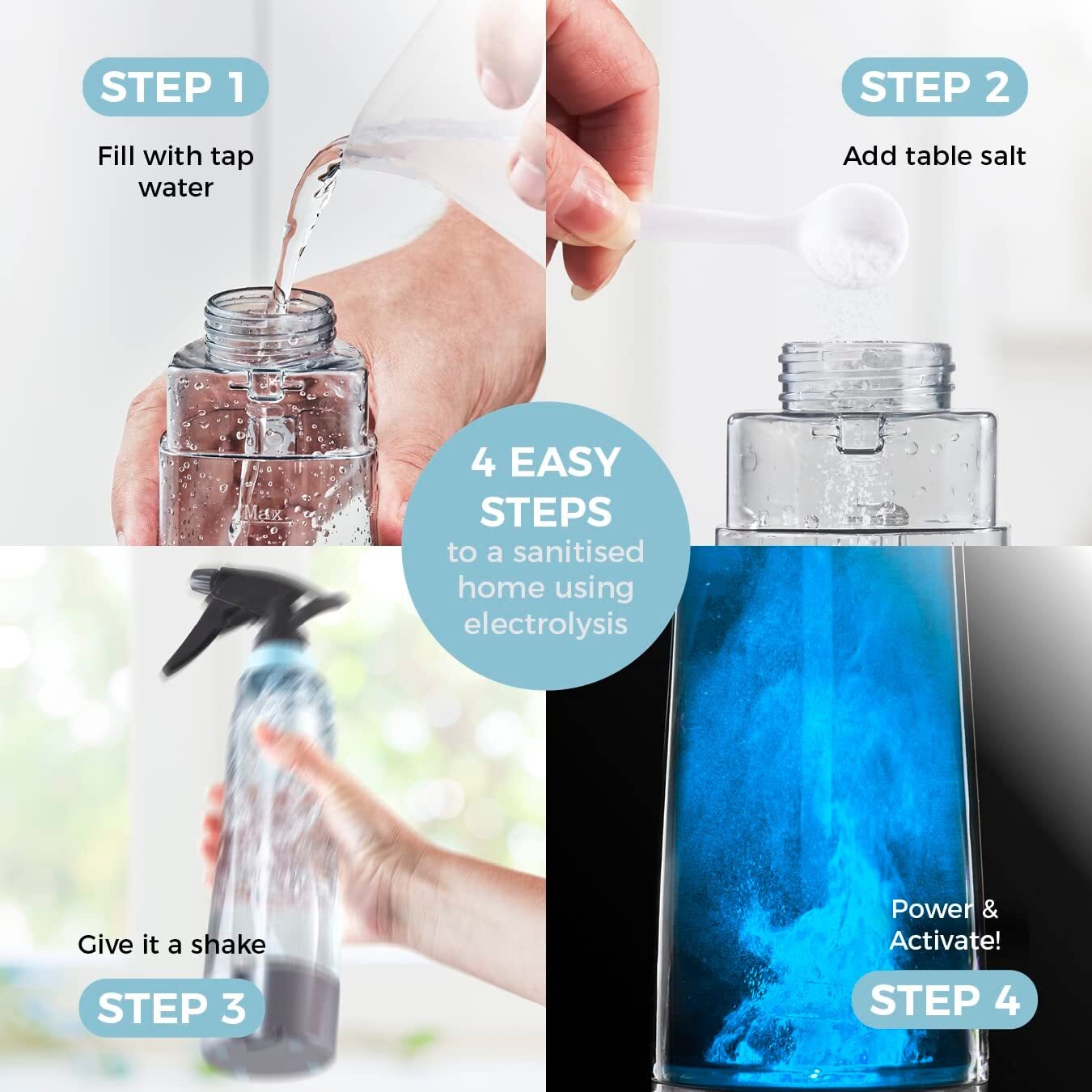 STEP 1

Fill with tap water

Max

STEP 2

Add table salt

4 EASY STEPS to a sanitised home using electrolysis

Give it a shake

STEP 3

Power & Activate!

STEP 4