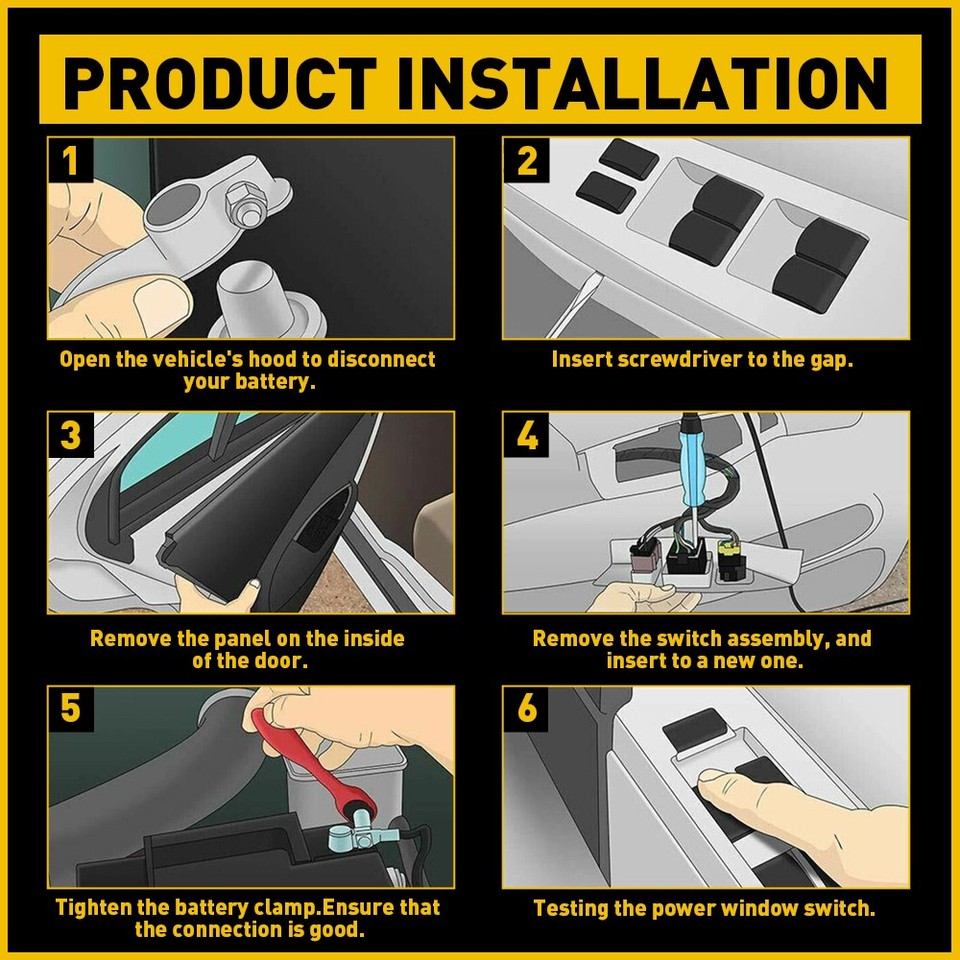 PRODUCT INSTALLATION

1

Open the vehicle's hood to disconnect your battery.

2

Insert screwdriver to the gap.

3

Remove the panel on the inside of the door.

4

Remove the switch assembly, and insert to a new one.

5

Tighten the battery clamp.Ensure that the connection is good.

6

Testing the power window switch.