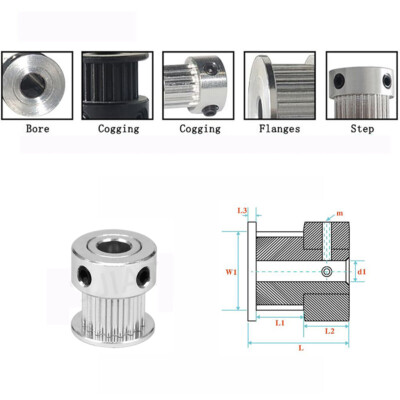 Bore
Cogging
Cogging
Flanges
Step

L3
m
W1
d1
L1
L2
L