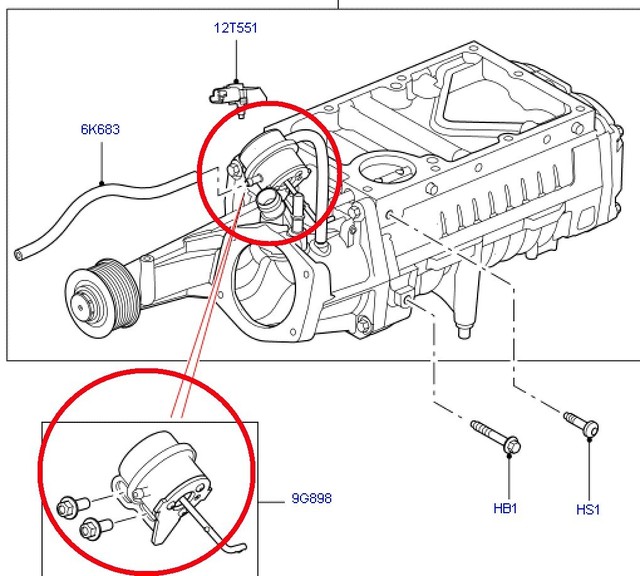 12T551

6K683

9G898

HB1

HS1