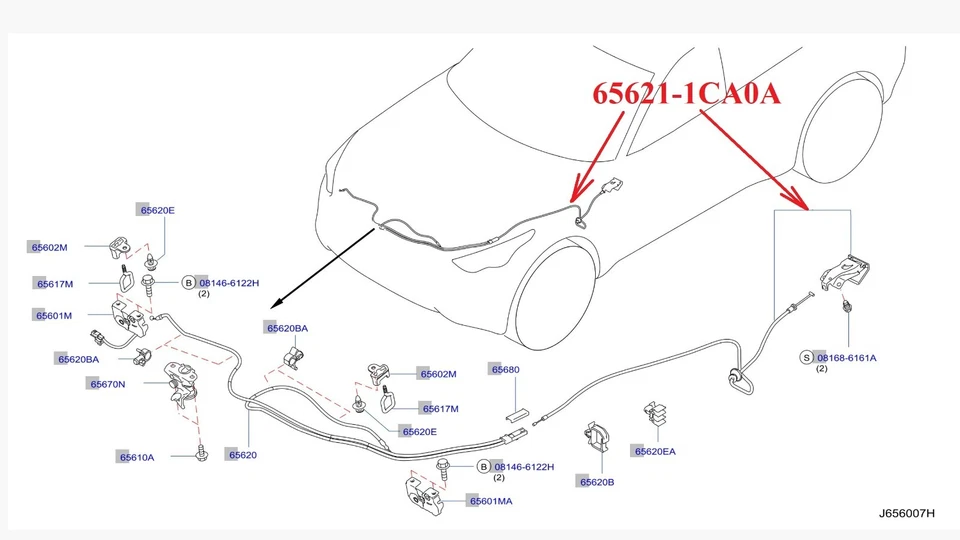 65621-1CA0A

65620E
65602M
65617M
B 08146-6122H
(2)
65601M
65620BA
65670N
65610A
65620
65620BA
65602M
65617M
65620E
65680
B 08146-6122H
(2)
65601MA
65620B
65620EA
S 08168-6161A
(2)
J656007H