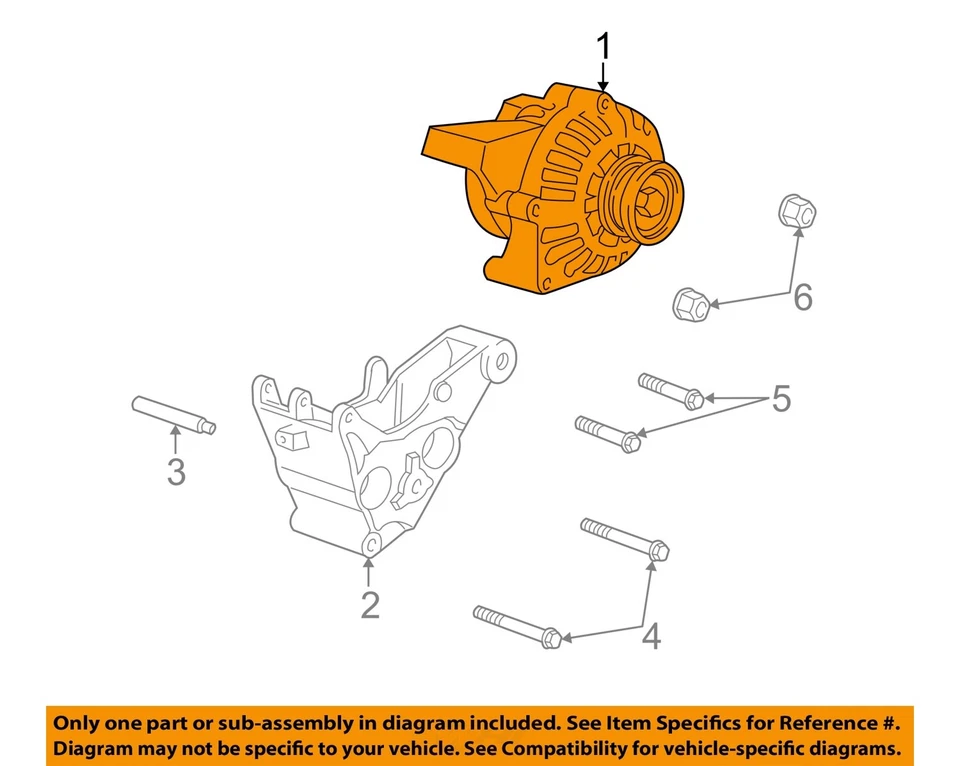 1

6

5

3

2

4

Only one part or sub-assembly in diagram included. See Item Specifics for Reference #.
Diagram may not be specific to your vehicle. See Compatibility for vehicle-specific diagrams.