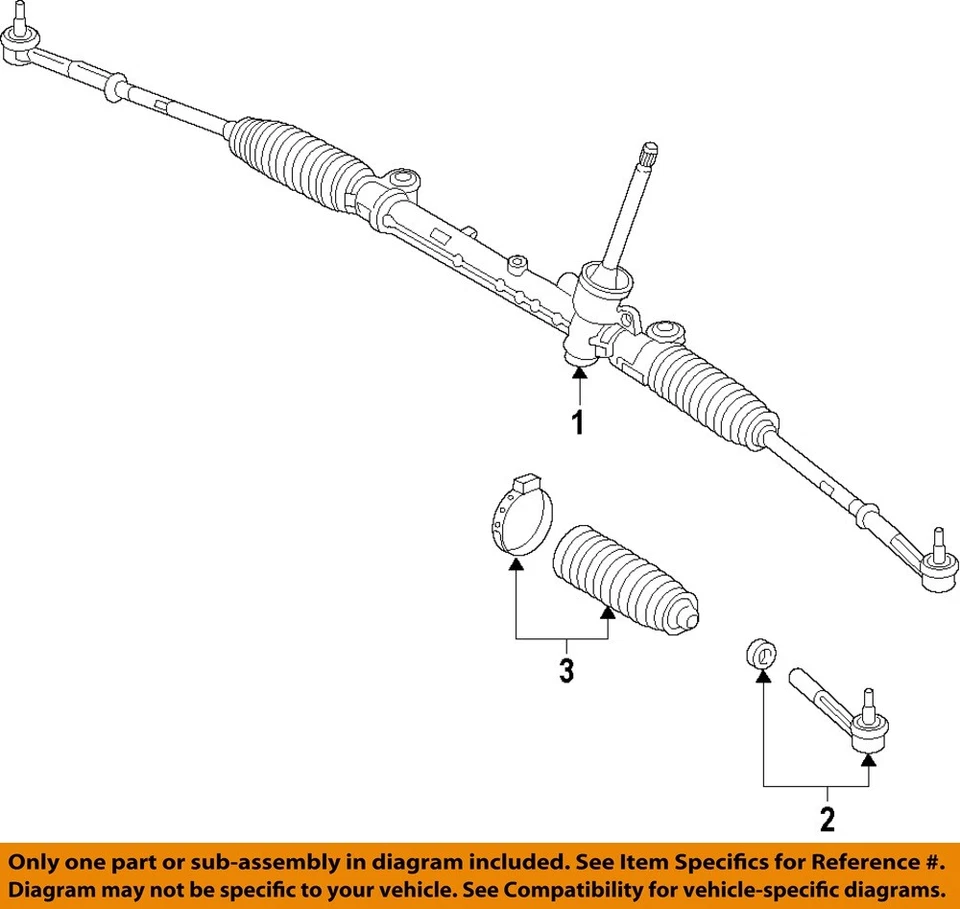 1

3

2

Only one part or sub-assembly in diagram included. See Item Specifics for Reference #. Diagram may not be specific to your vehicle. See Compatibility for vehicle-specific diagrams.