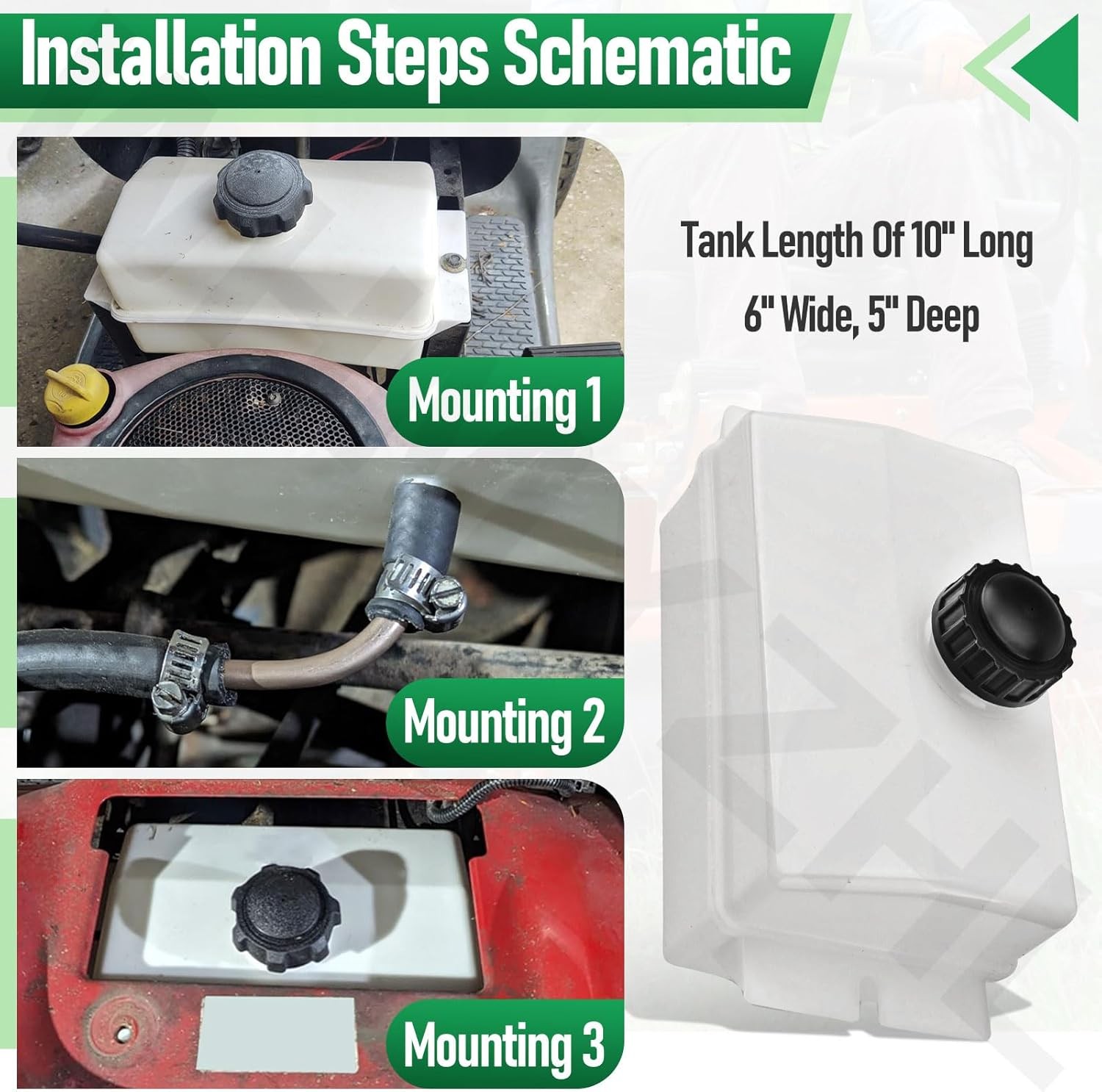 Installation Steps Schematic

Mounting 1

Mounting 2

Mounting 3

Tank Length Of 10" Long
6" Wide, 5" Deep