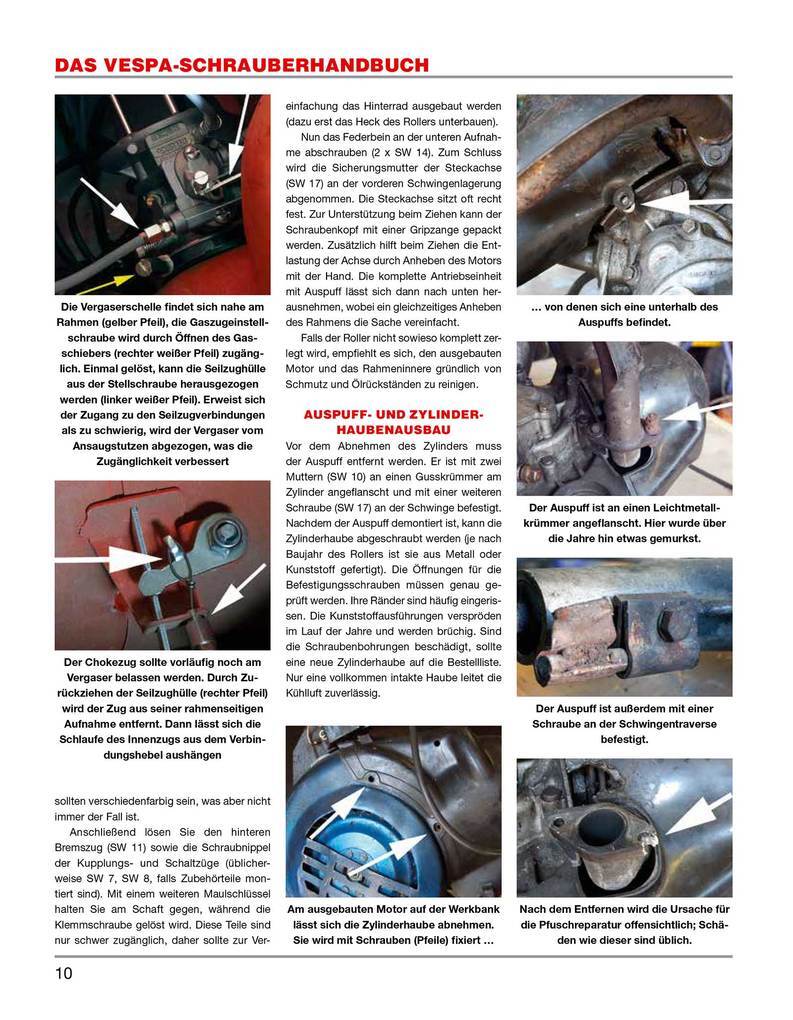 DAS VESPA-SCHRAUBERHANDBUCH

Die Vergaserschelle findet sich nahe am Rahmen (gelber Pfeil), die Gaszugeinstellschraube wird durch Öffnen des Gasschiebers (rechter weißer Pfeil) zugänglich. Einmal gelöst, kann die Seilzughülle aus der Stellschraube herausgezogen werden (linker weißer Pfeil). Erweist sich der Zugang zu den Seilzugverbindungen als zu schwierig, wird der Vergaser vom Ansaugstutzen abgezogen, was die Zugänglichkeit verbessert

Der Chokezug sollte vorläufig noch am Vergaser belassen werden. Durch Zurückziehen der Seilzughülle (rechter Pfeil) wird der Zug aus seiner rahmenseitigen Aufnahme entfernt. Dann lässt sich die Schlaufe des Innenzugs aus dem Verbindungshebel aushängen

sollten verschiedenfarbig sein, was aber nicht immer der Fall ist.

Anschließend lösen Sie den hinteren Bremszug (SW 11) sowie die Schraubnippel der Kupplungs- und Schaltzüge (üblicherweise SW 7, SW 8, falls Zubehörteile montiert sind). Mit einem weiteren Maulschlüssel halten Sie am Schaft gegen, während die Klemmschraube gelöst wird. Diese Teile sind nur schwer zugänglich, daher sollte zur Vereinfachung das Hinterrad ausgebaut werden (dazu erst das Heck des Rollers unterbauen).

Nun das Federbein an der unteren Aufnahme abschrauben (2 x SW 14). Zum Schluss wird die Sicherungsmutter der Steckachse (SW 17) an der vorderen Schwingenlagerung abgenommen. Die Steckachse sitzt oft recht fest. Zur Unterstützung beim Ziehen kann der Schraubenkopf mit einer Gripzange gepackt werden. Zusätzlich hilft beim Ziehen die Entlastung der Achse durch Anheben des Motors mit der Hand. Die komplette Antriebseinheit mit Auspuff lässt sich dann nach unten herausnehmen, wobei ein gleichzeitiges Anheben des Rahmens die Sache vereinfacht.

Falls der Roller nicht sowieso komplett zerlegt wird, empfiehlt es sich, den ausgebauten Motor und das Rahmeninnere gründlich von Schmutz und Ölrückständen zu reinigen.

AUSPUFF- UND ZYLINDERHAUBENAUSBAU

Vor dem Abnehmen des Zylinders muss der Auspuff entfernt werden. Er ist mit zwei Muttern (SW 10) an einen Gusskrümmer am Zylinder angeflanscht und mit einer weiteren Schraube (SW 17) an der Schwinge befestigt. Nachdem der Auspuff demontiert ist, kann die Zylinderhaube abgeschraubt werden (je nach Baujahr des Rollers ist sie aus Metall oder Kunststoff gefertigt). Die Öffnungen für die Befestigungsschrauben müssen genau geprüft werden. Ihre Ränder sind häufig eingerissen. Die Kunststoffausführungen verspröden im Lauf der Jahre und werden brüchig. Sind die Schraubenbohrungen beschädigt, sollte eine neue Zylinderhaube auf die Bestellliste. Nur eine vollkommen intakte Haube leitet die Kühlluft zuverlässig.

Am ausgebauten Motor auf der Werkbank lässt sich die Zylinderhaube abnehmen. Sie wird mit Schrauben (Pfeile) fixiert …

… von denen sich eine unterhalb des Auspuffs befindet.

Der Auspuff ist an einen Leichtmetallkrümmer angeflanscht. Hier wurde über die Jahre hin etwas gemurkst.

Der Auspuff ist außerdem mit einer Schraube an der Schwingentraverse befestigt.

Nach dem Entfernen wird die Ursache für die Pfuschreparatur offensichtlich; Schäden wie dieser sind üblich.

10