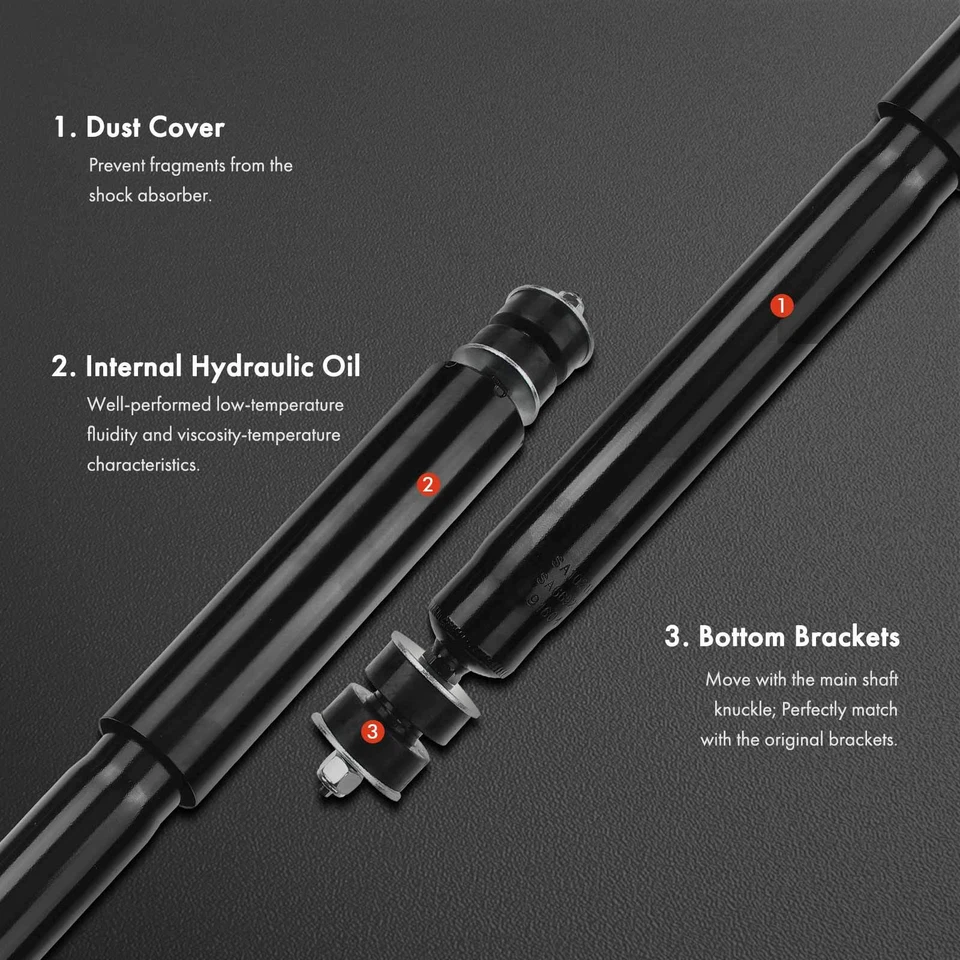 1. Dust Cover

Prevent fragments from the shock absorber.

2. Internal Hydraulic Oil

Well-performed low-temperature fluidity and viscosity-temperature characteristics.

3. Bottom Brackets

Move with the main shaft knuckle; Perfectly match with the original brackets.

1

2

3