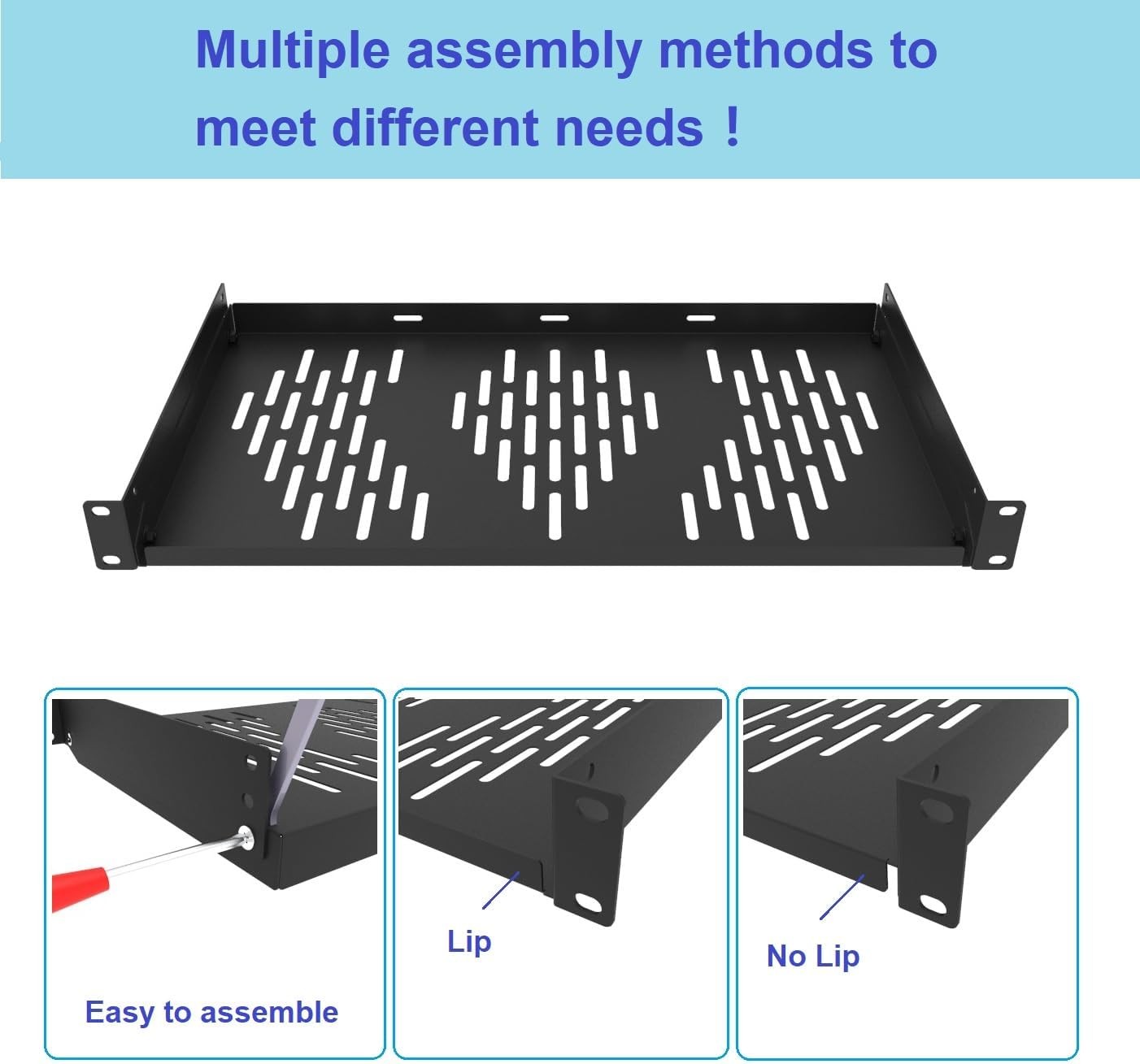 Multiple assembly methods to meet different needs！

Easy to assemble

Lip

No Lip