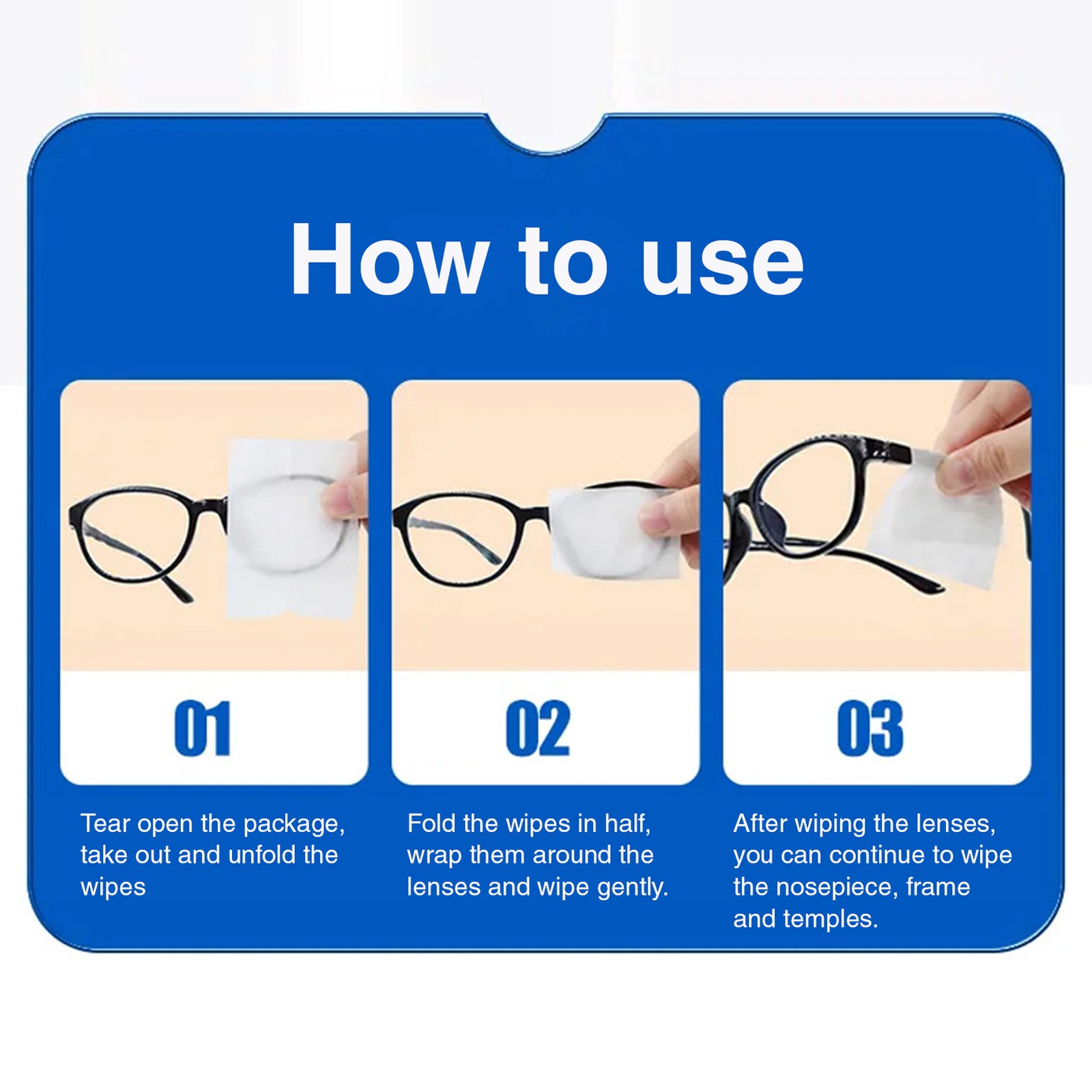 How to use

01

Tear open the package, take out and unfold the wipes

02

Fold the wipes in half, wrap them around the lenses and wipe gently.

03

After wiping the lenses, you can continue to wipe the nosepiece, frame and temples.