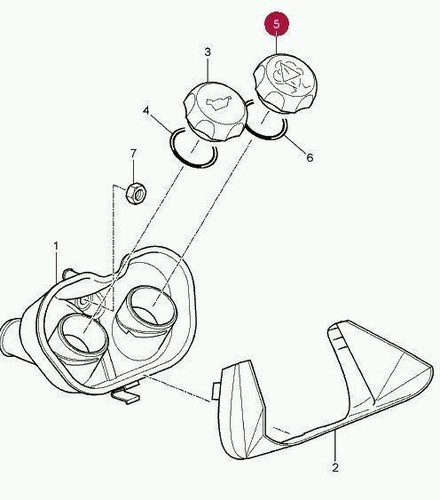 5
3
4
6
7
1
2