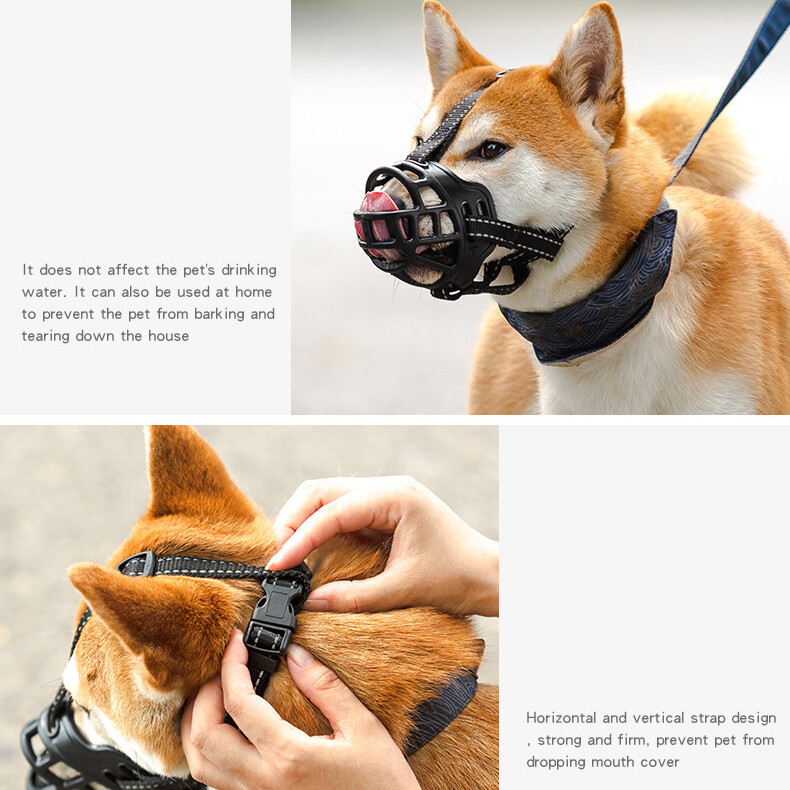 It does not affect the pet's drinking water. It can also be used at home to prevent the pet from barking and tearing down the house

Horizontal and vertical strap design , strong and firm, prevent pet from dropping mouth cover