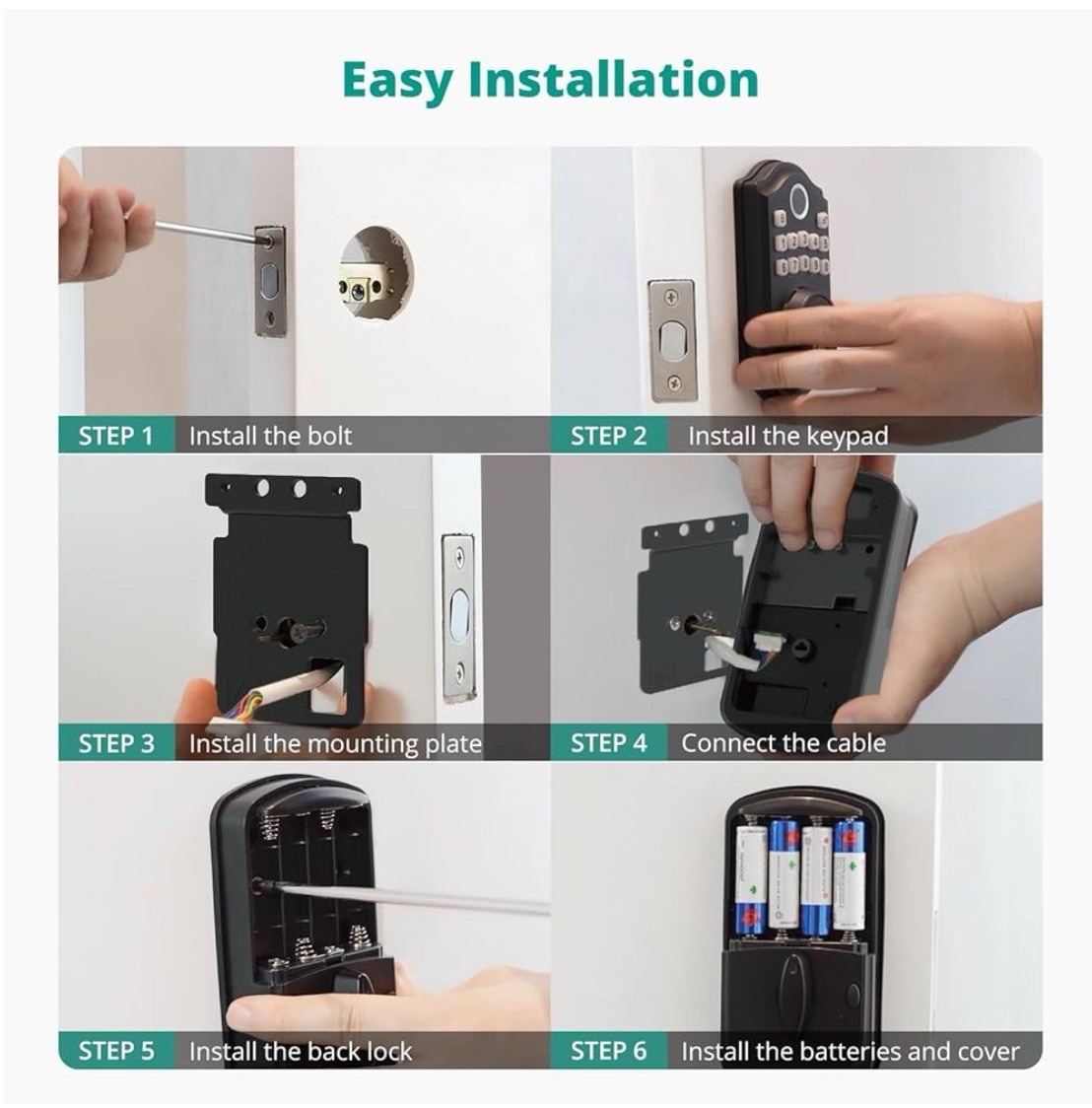 Easy Installation

STEP 1 Install the bolt

STEP 2 Install the keypad

STEP 3 Install the mounting plate

STEP 4 Connect the cable

STEP 5 Install the back lock

STEP 6 Install the batteries and cover