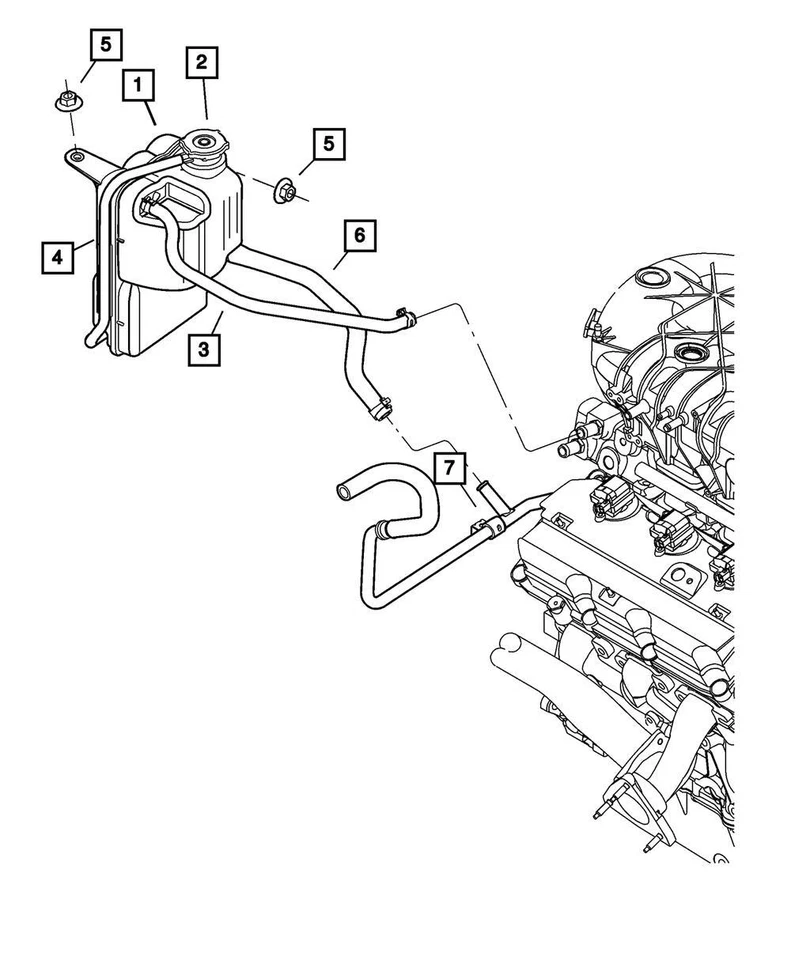 5
1
2
5
4
6
3
7