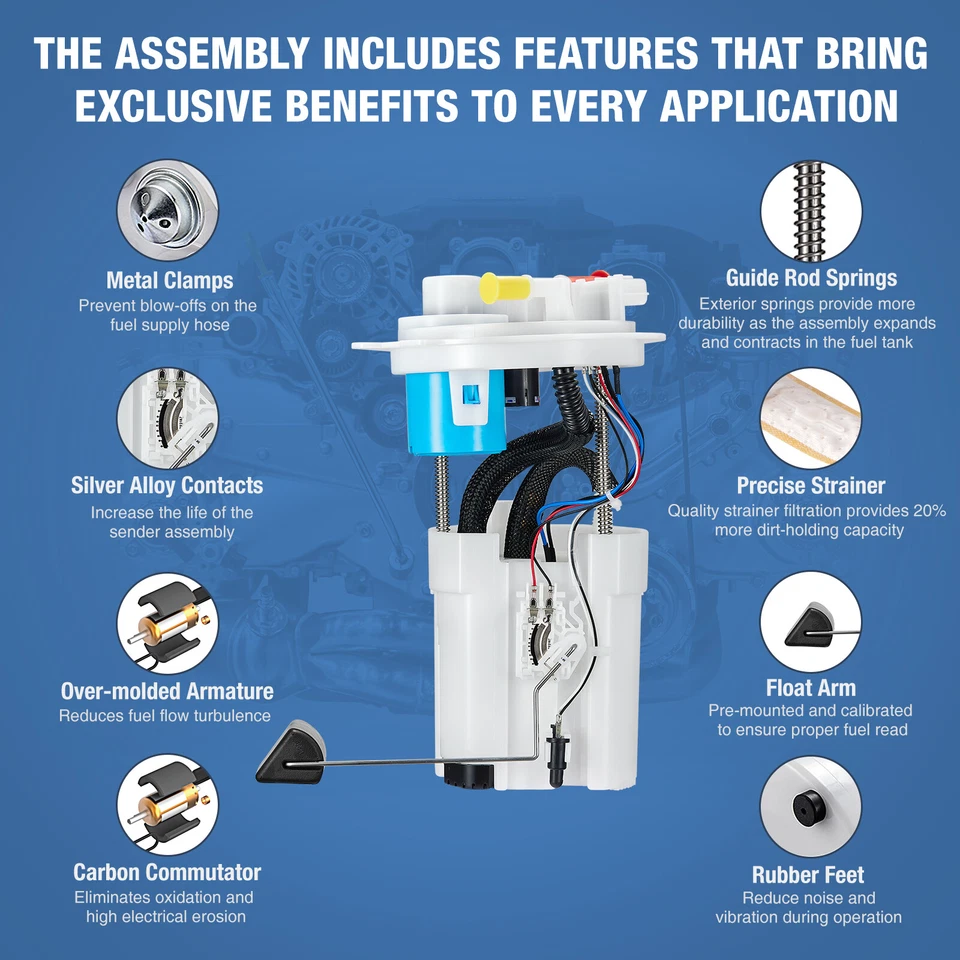 THE ASSEMBLY INCLUDES FEATURES THAT BRING EXCLUSIVE BENEFITS TO EVERY APPLICATION

Metal Clamps
Prevent blow-offs on the fuel supply hose

Silver Alloy Contacts
Increase the life of the sender assembly

Over-molded Armature
Reduces fuel flow turbulence

Carbon Commutator
Eliminates oxidation and high electrical erosion

Guide Rod Springs
Exterior springs provide more durability as the assembly expands and contracts in the fuel tank

Precise Strainer
Quality strainer filtration provides 20% more dirt-holding capacity

Float Arm
Pre-mounted and calibrated to ensure proper fuel read

Rubber Feet
Reduce noise and vibration during operation