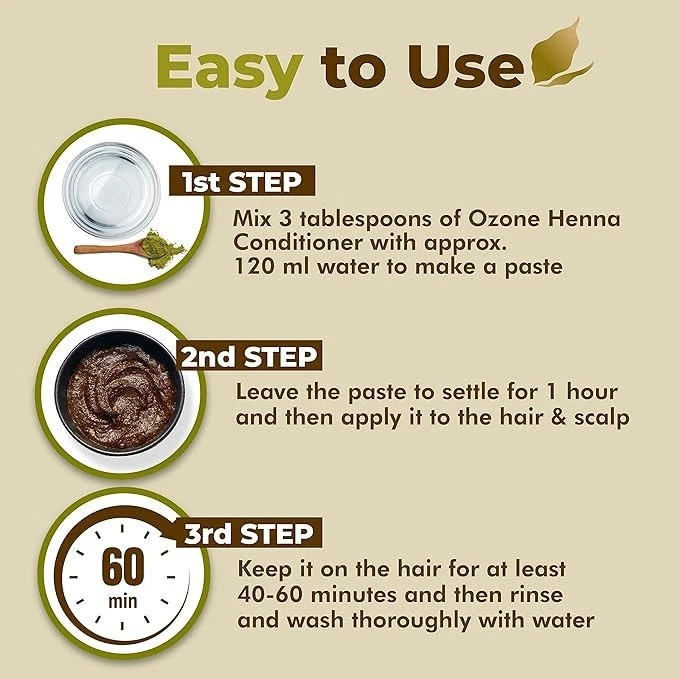 Easy to Use

1st STEP
Mix 3 tablespoons of Ozone Henna Conditioner with approx. 120 ml water to make a paste

2nd STEP
Leave the paste to settle for 1 hour and then apply it to the hair & scalp

60 min

3rd STEP
Keep it on the hair for at least 40-60 minutes and then rinse and wash thoroughly with water