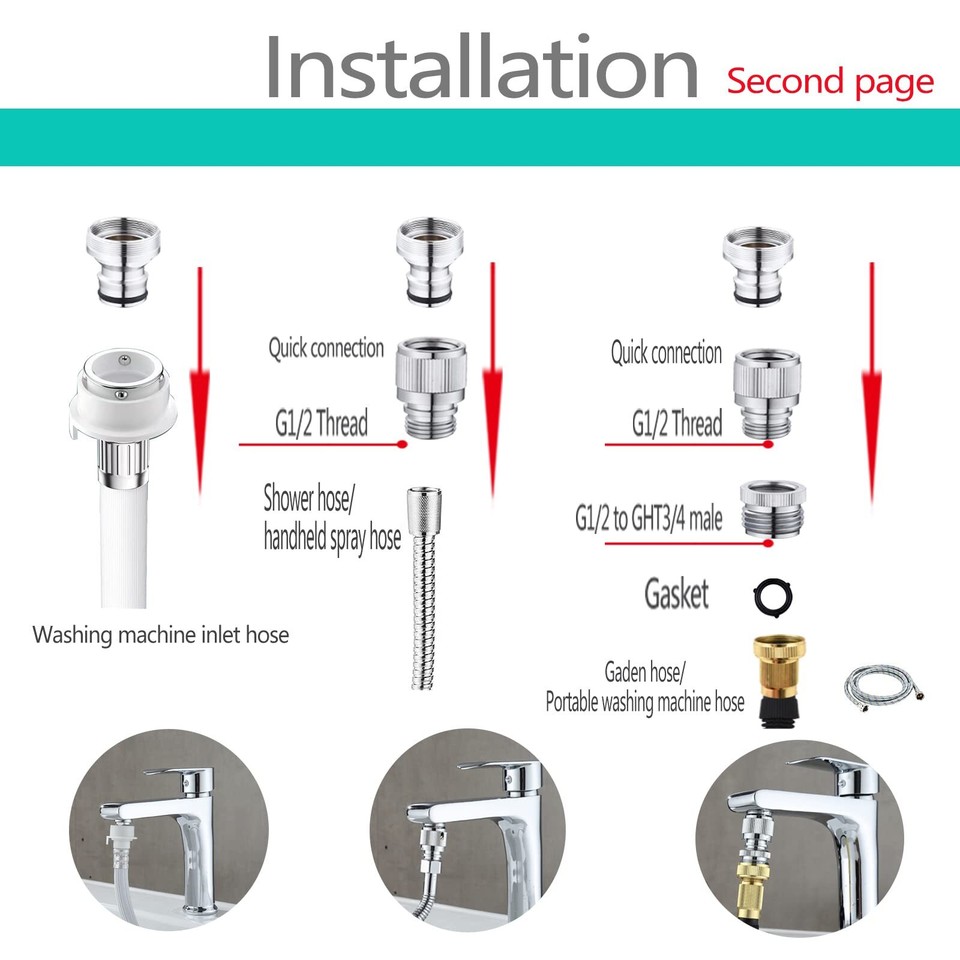 Installation Second page

Washing machine inlet hose

Quick connection

G1/2 Thread

Shower hose/ handheld spray hose

Quick connection

G1/2 Thread

G1/2 to GHT3/4 male

Gasket

Gaden hose/ Portable washing machine hose