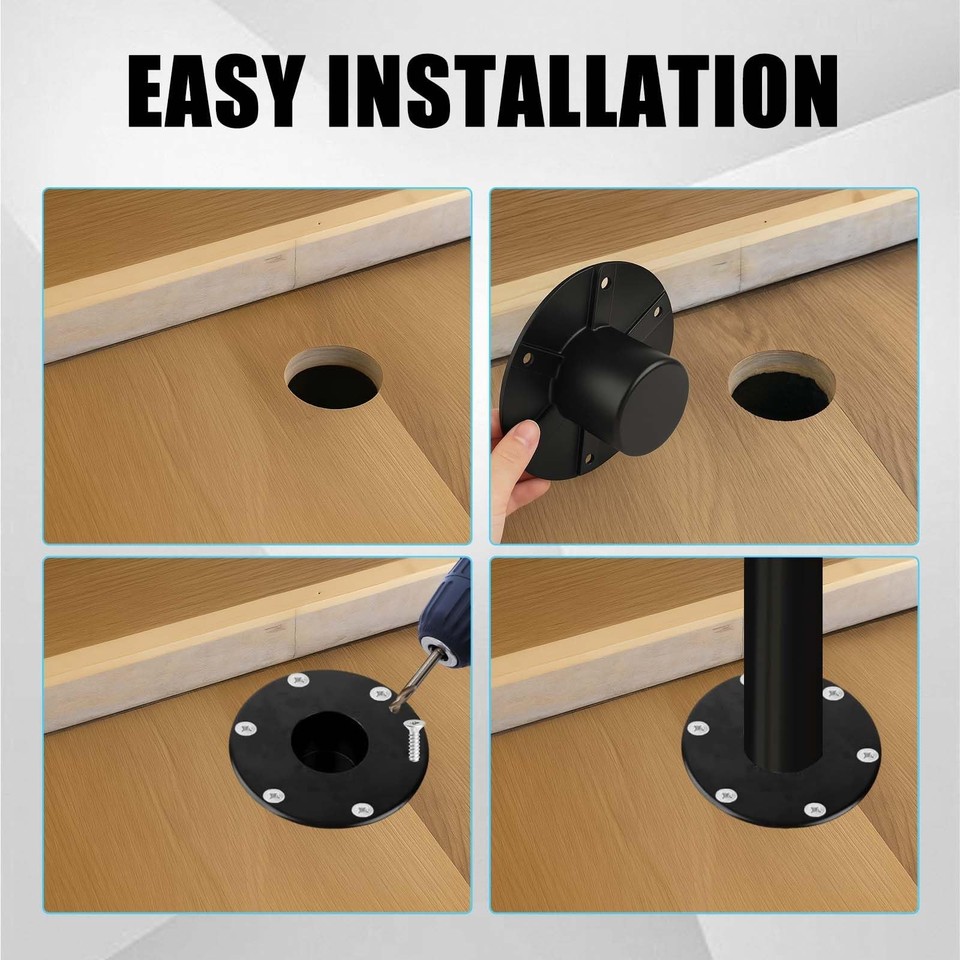 EASY INSTALLATION