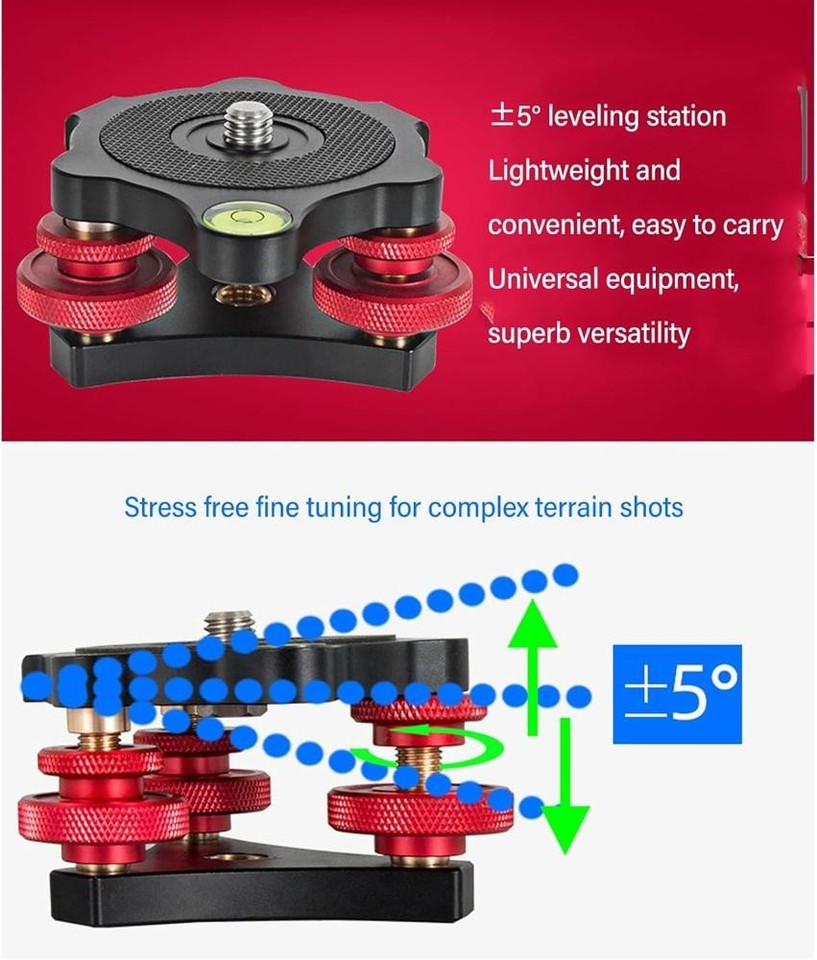 ±5° leveling station
Lightweight and convenient, easy to carry
Universal equipment, superb versatility

Stress free fine tuning for complex terrain shots

±5°