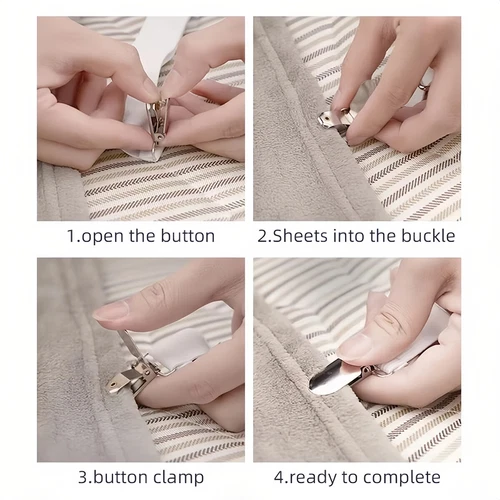 1.open the button

2.Sheets into the buckle

3.button clamp

4.ready to complete