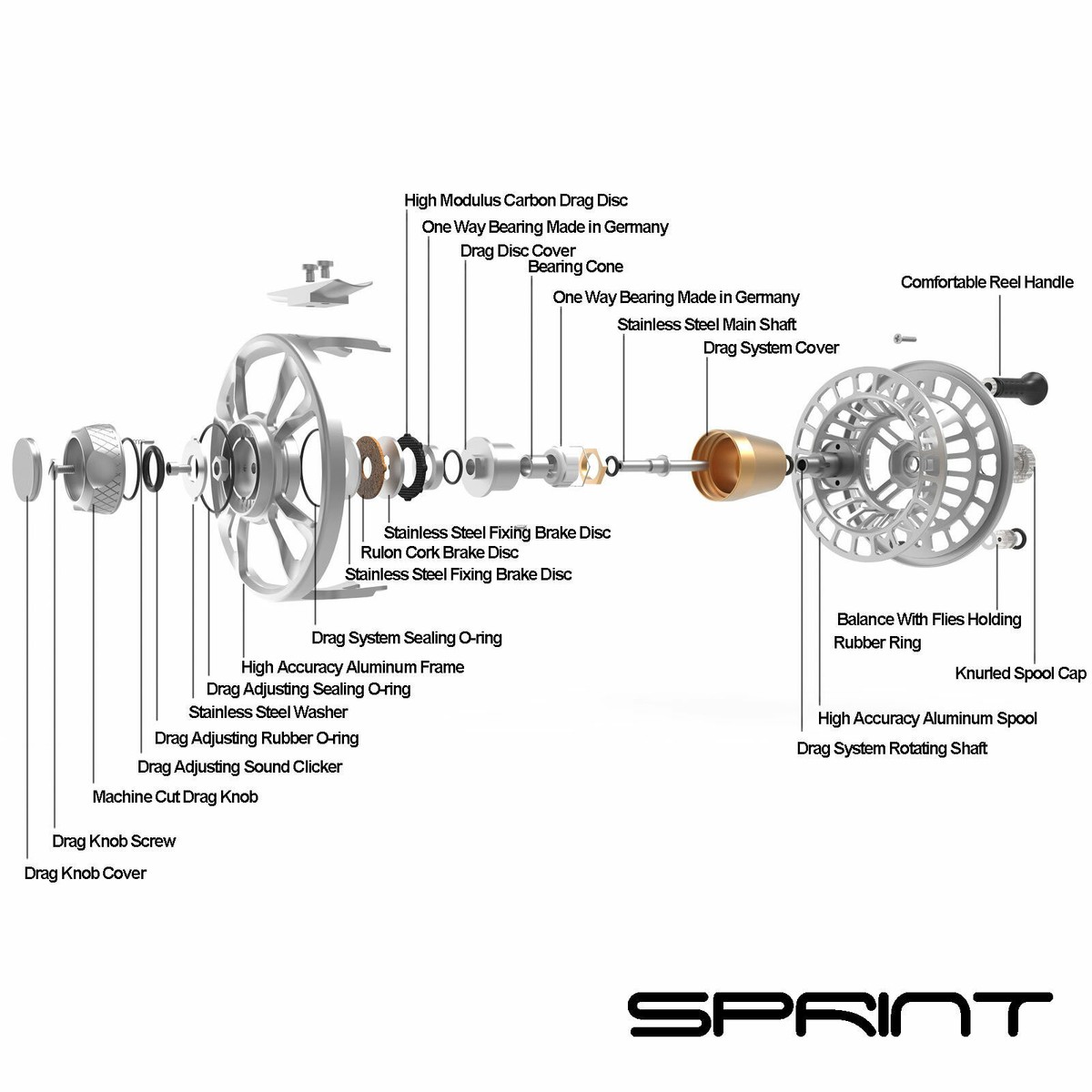 High Modulus Carbon Drag Disc
One Way Bearing Made in Germany
Drag Disc Cover
Bearing Cone
One Way Bearing Made in Germany
Stainless Steel Main Shaft
Drag System Cover
Comfortable Reel Handle
Stainless Steel Fixing Brake Disc
Rulon Cork Brake Disc
Stainless Steel Fixing Brake Disc
Drag System Sealing O-ring
High Accuracy Aluminum Frame
Drag Adjusting Sealing O-ring
Stainless Steel Washer
Drag Adjusting Rubber O-ring
Drag Adjusting Sound Clicker
Machine Cut Drag Knob
Drag Knob Screw
Drag Knob Cover
Balance With Flies Holding Rubber Ring
Knurled Spool Cap
High Accuracy Aluminum Spool
Drag System Rotating Shaft
SPRINT