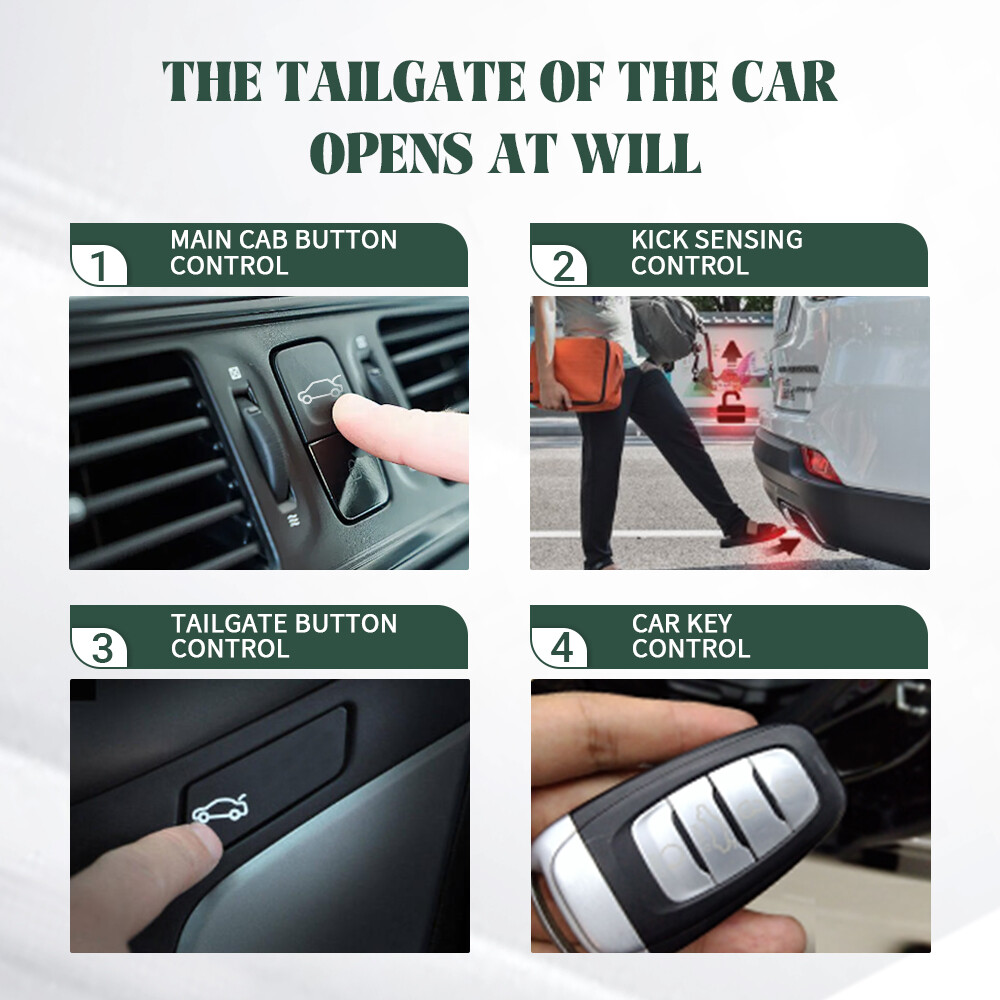 THE TAILGATE OF THE CAR OPENS AT WILL

1 MAIN CAB BUTTON CONTROL

2 KICK SENSING CONTROL

3 TAILGATE BUTTON CONTROL

4 CAR KEY CONTROL