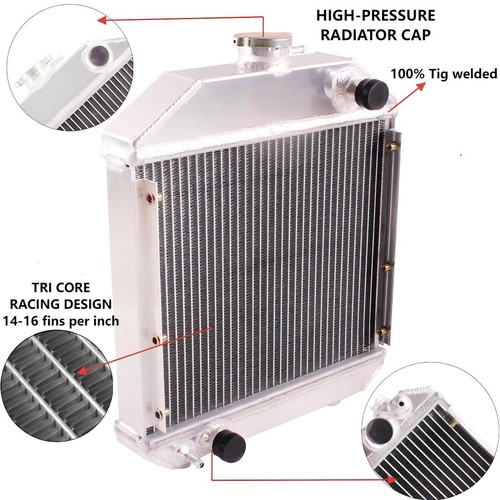 HIGH-PRESSURE RADIATOR CAP

100% Tig welded

TRI CORE RACING DESIGN 14-16 fins per inch