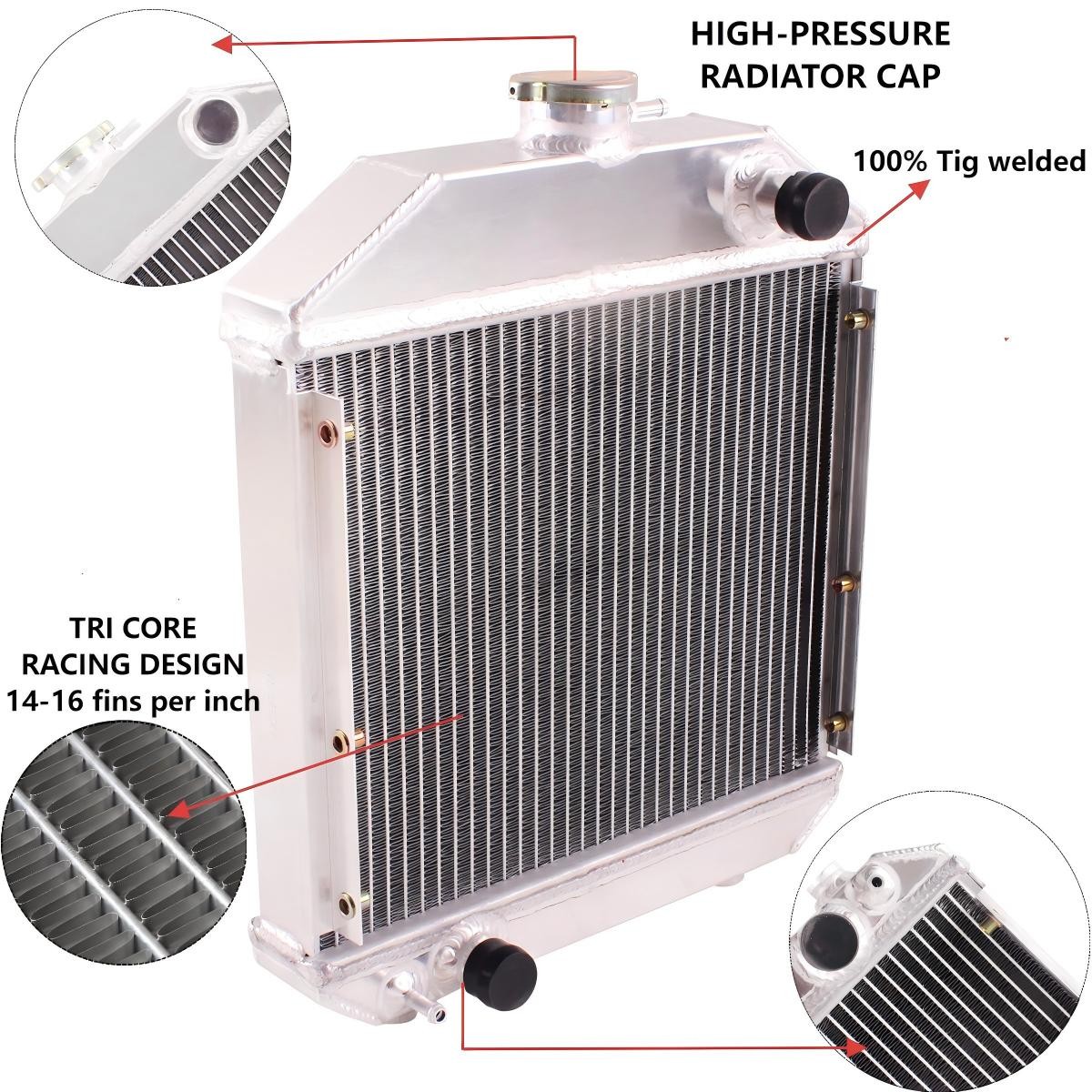 HIGH-PRESSURE RADIATOR CAP

100% Tig welded

TRI CORE RACING DESIGN 14-16 fins per inch