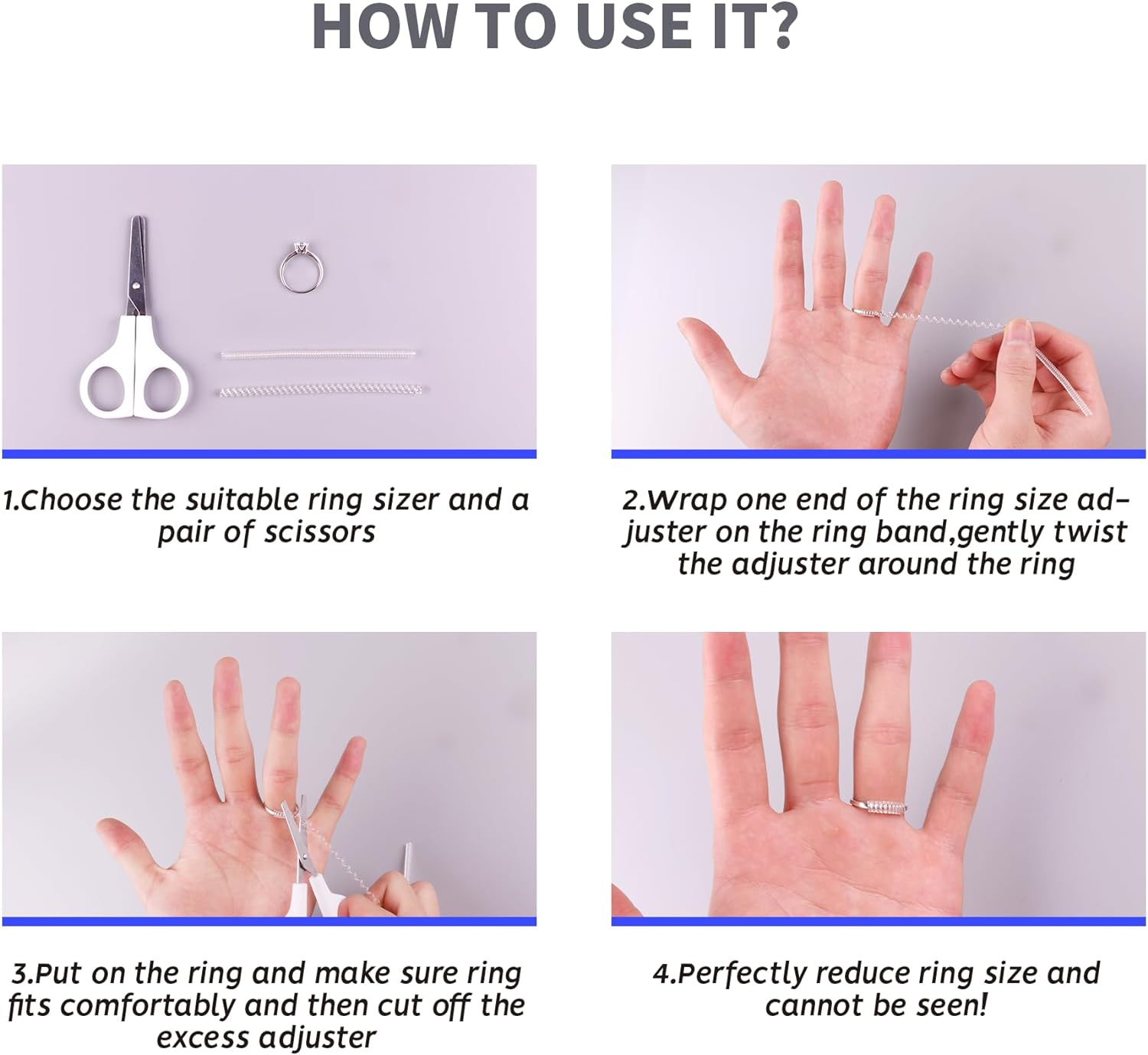 HOW TO USE IT?

1.Choose the suitable ring sizer and a pair of scissors

2.Wrap one end of the ring size adjuster on the ring band,gently twist the adjuster around the ring

3.Put on the ring and make sure ring fits comfortably and then cut off the excess adjuster

4.Perfectly reduce ring size and cannot be seen!