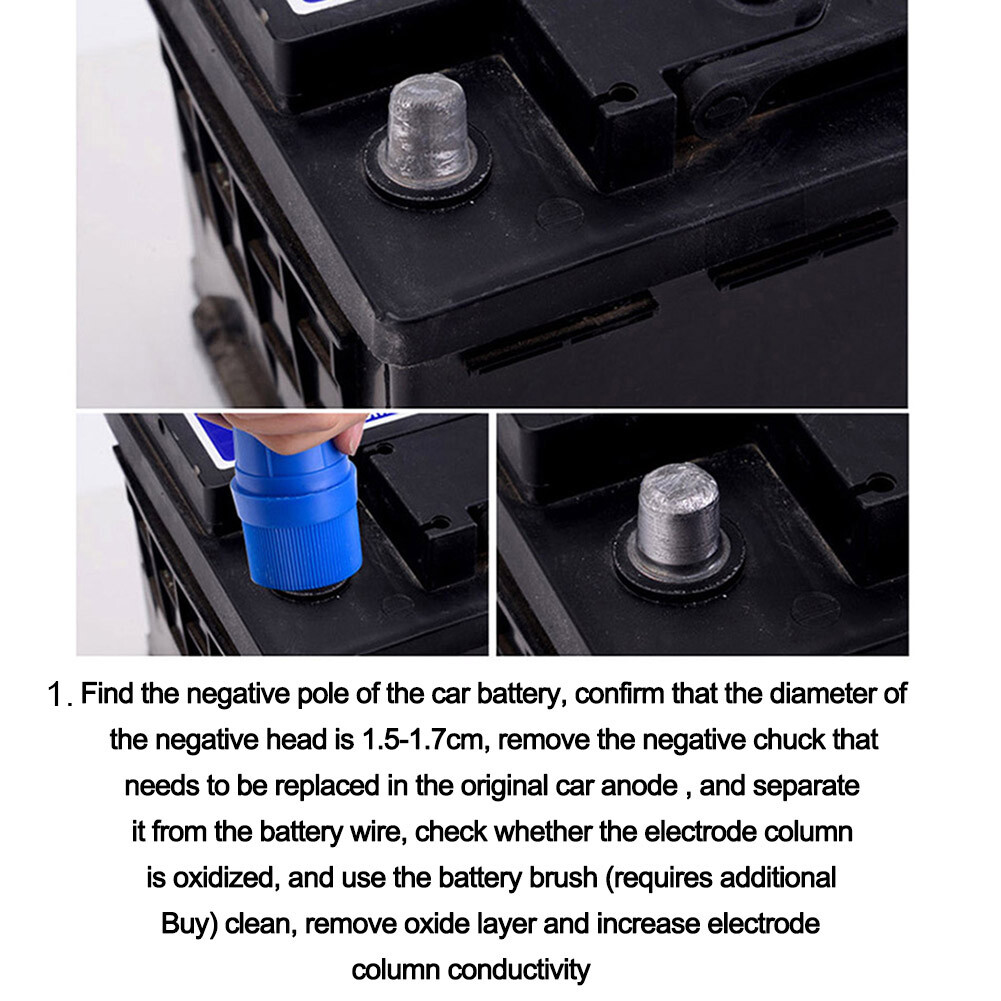 1. Find the negative pole of the car battery, confirm that the diameter of the negative head is 1.5-1.7cm, remove the negative chuck that needs to be replaced in the original car anode , and separate it from the battery wire, check whether the electrode column is oxidized, and use the battery brush (requires additional Buy) clean, remove oxide layer and increase electrode column conductivity