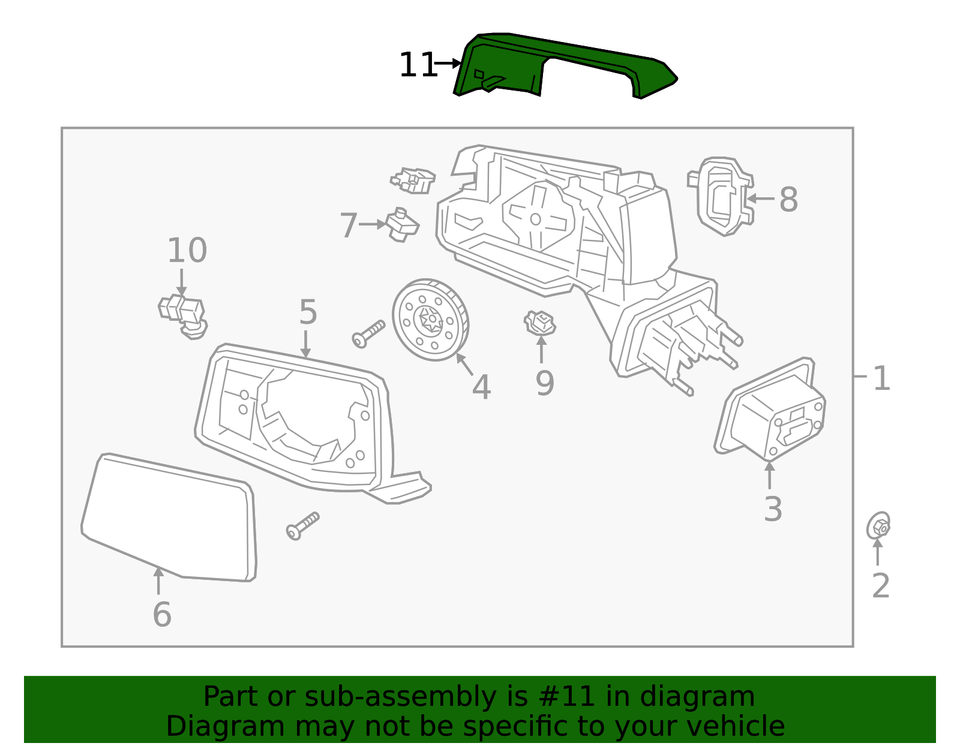 11
8
7
10
5
4
9
1
3
2
6

Part or sub-assembly is #11 in diagram
Diagram may not be specific to your vehicle