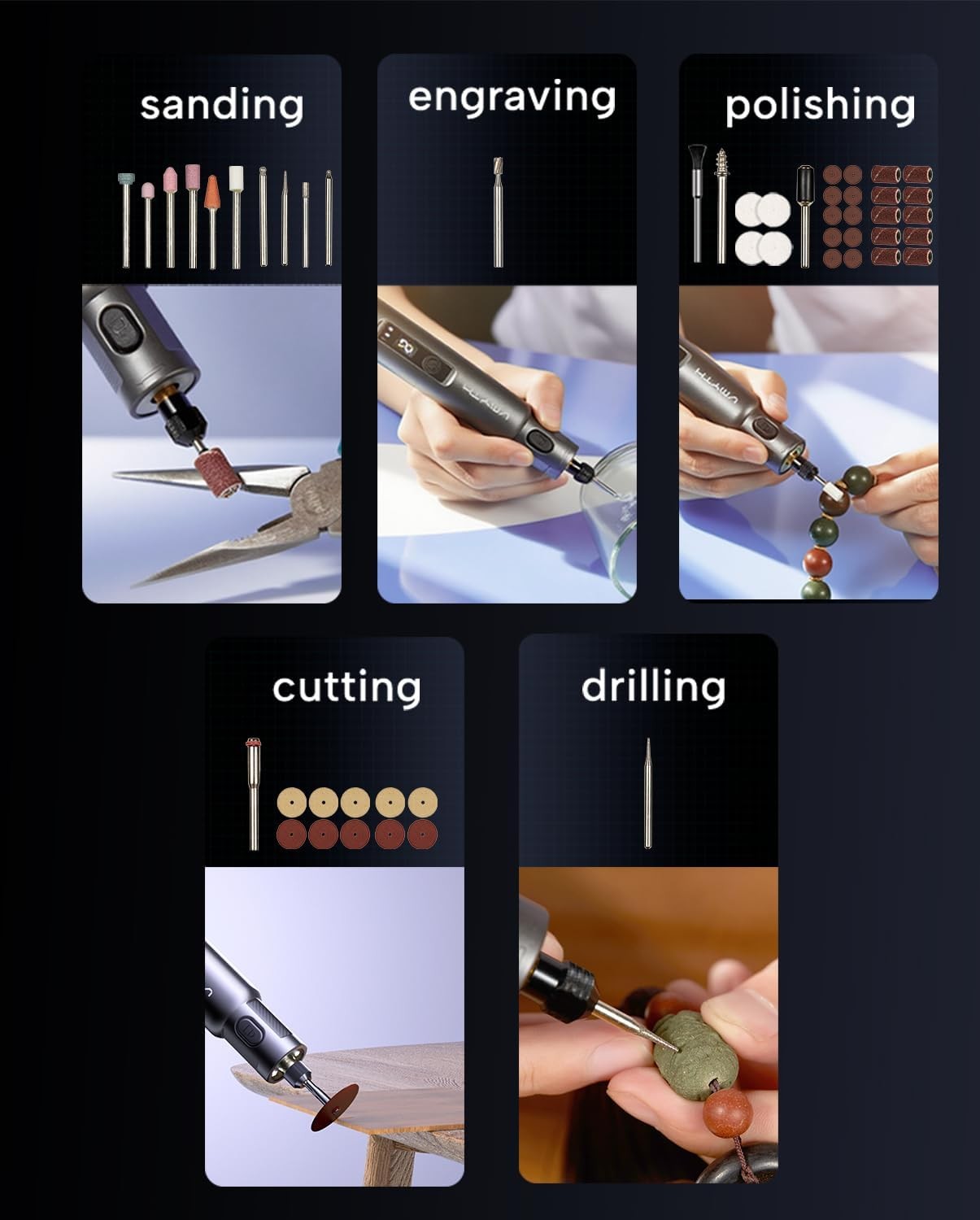 sanding

engraving

polishing

cutting

drilling