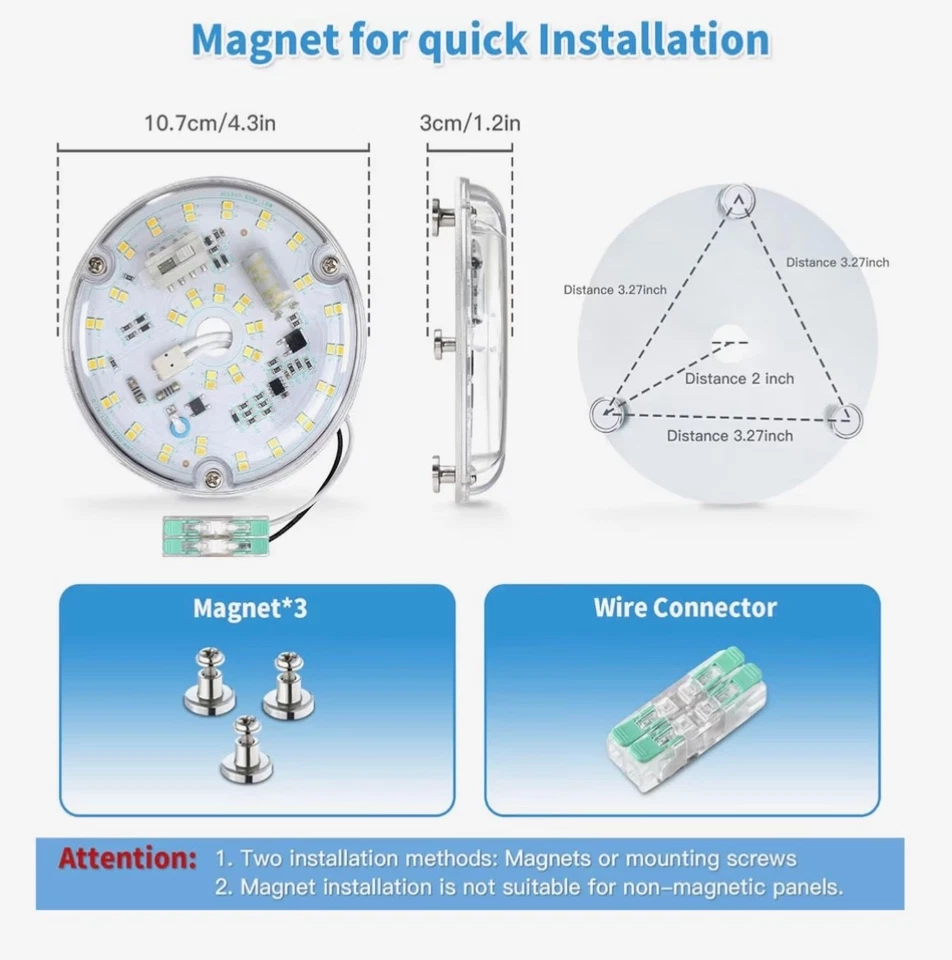 Magnet for quick Installation

10.7cm/4.3in

3cm/1.2in

Distance 3.27inch

Distance 3.27inch

Distance 2 inch

Distance 3.27inch

Magnet*3

Wire Connector

Attention: 1. Two installation methods: Magnets or mounting screws
2. Magnet installation is not suitable for non-magnetic panels.