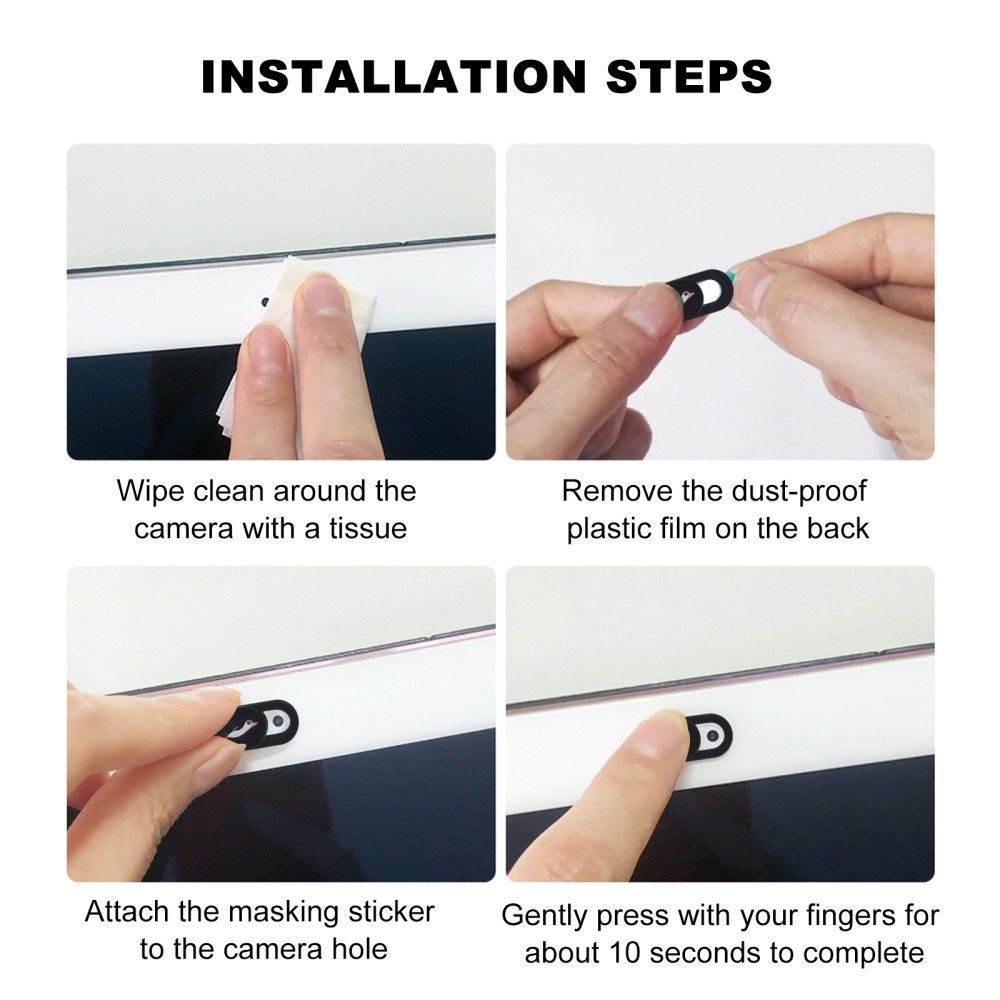 INSTALLATION STEPS

Wipe clean around the camera with a tissue

Remove the dust-proof plastic film on the back

Attach the masking sticker to the camera hole

Gently press with your fingers for about 10 seconds to complete