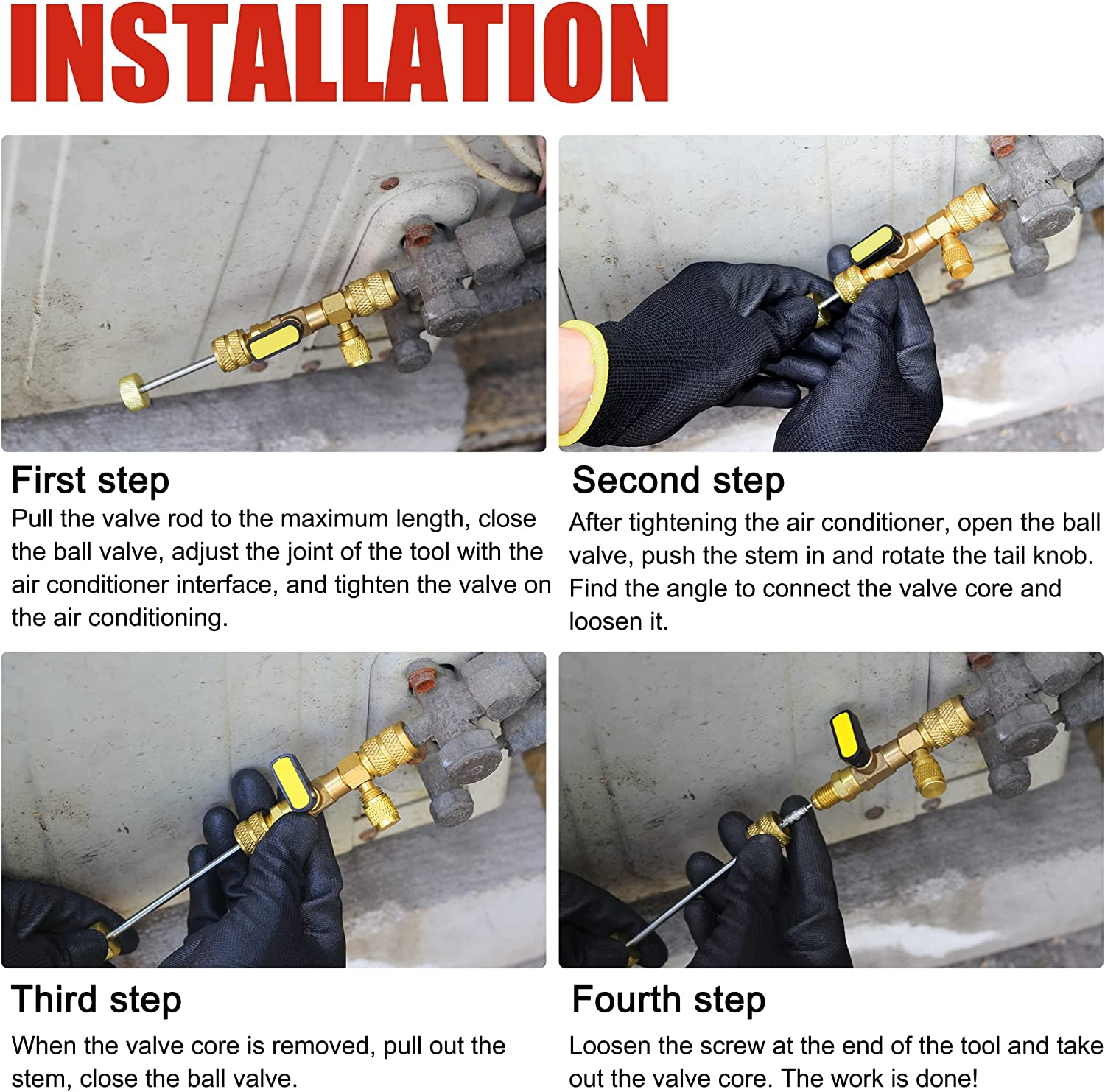 INSTALLATION

First step
Pull the valve rod to the maximum length, close the ball valve, adjust the joint of the tool with the air conditioner interface, and tighten the valve on the air conditioning.

Second step
After tightening the air conditioner, open the ball valve, push the stem in and rotate the tail knob. Find the angle to connect the valve core and loosen it.

Third step
When the valve core is removed, pull out the stem, close the ball valve.

Fourth step
Loosen the screw at the end of the tool and take out the valve core. The work is done!