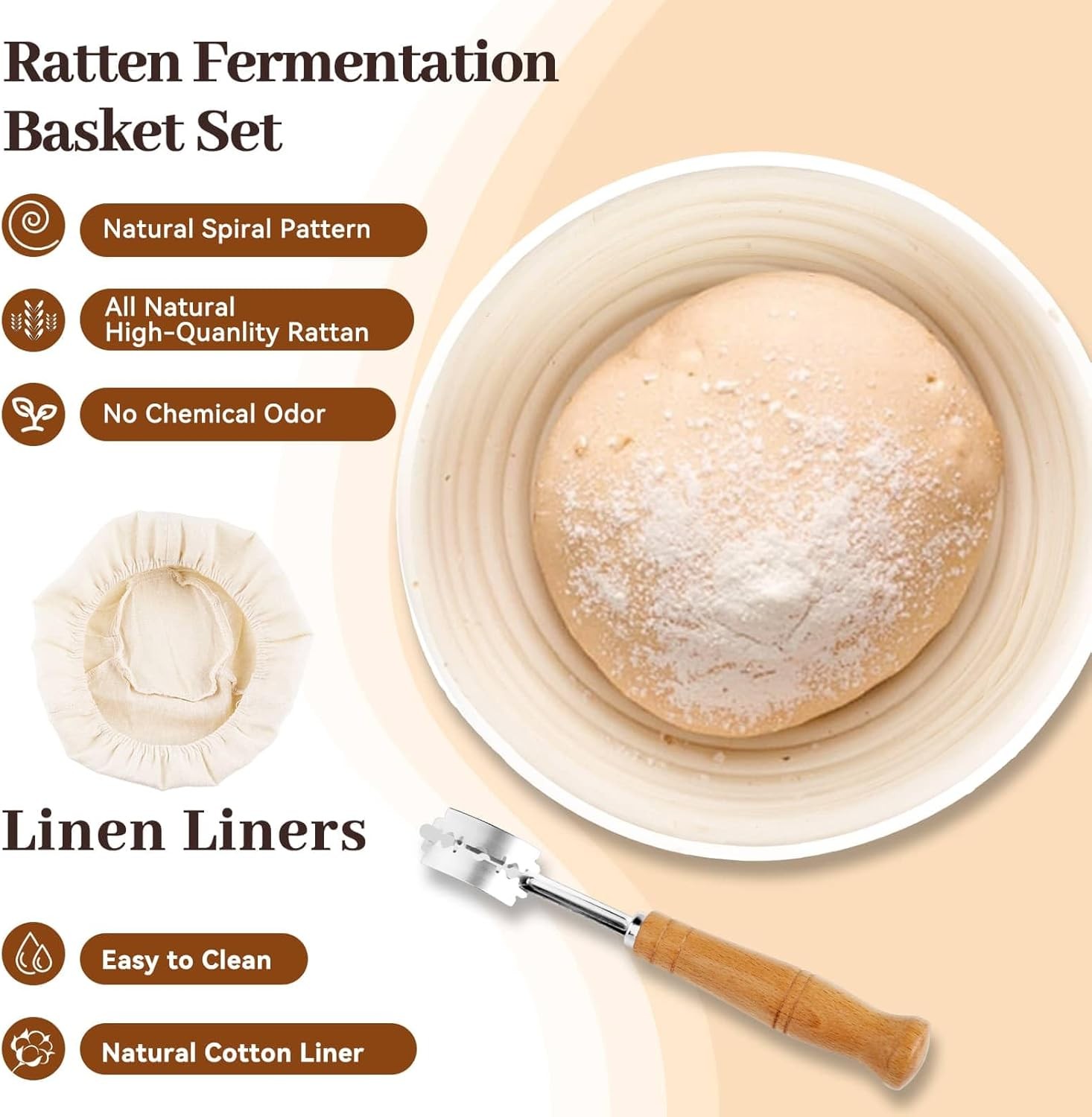 Ratten Fermentation Basket Set

Natural Spiral Pattern

All Natural High-Quanlity Rattan

No Chemical Odor

Linen Liners

Easy to Clean

Natural Cotton Liner