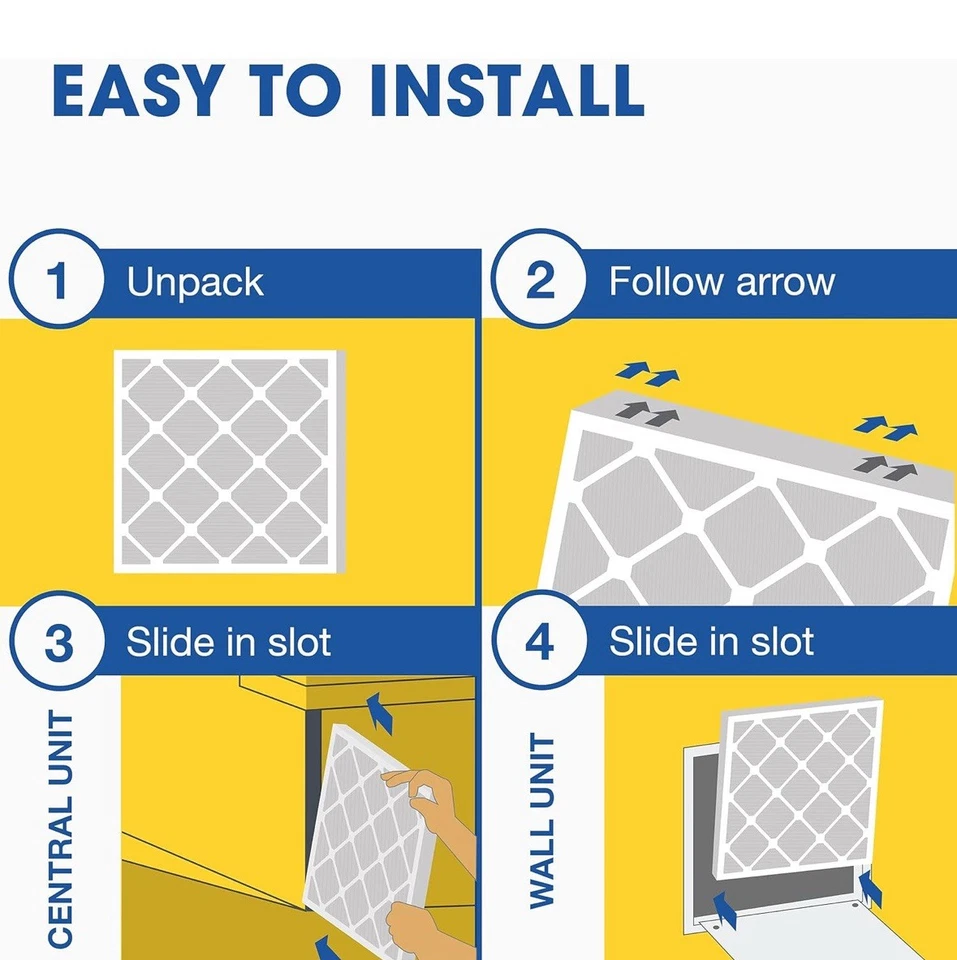 EASY TO INSTALL

1 Unpack

2 Follow arrow

3 Slide in slot

CENTRAL UNIT

4 Slide in slot

WALL UNIT