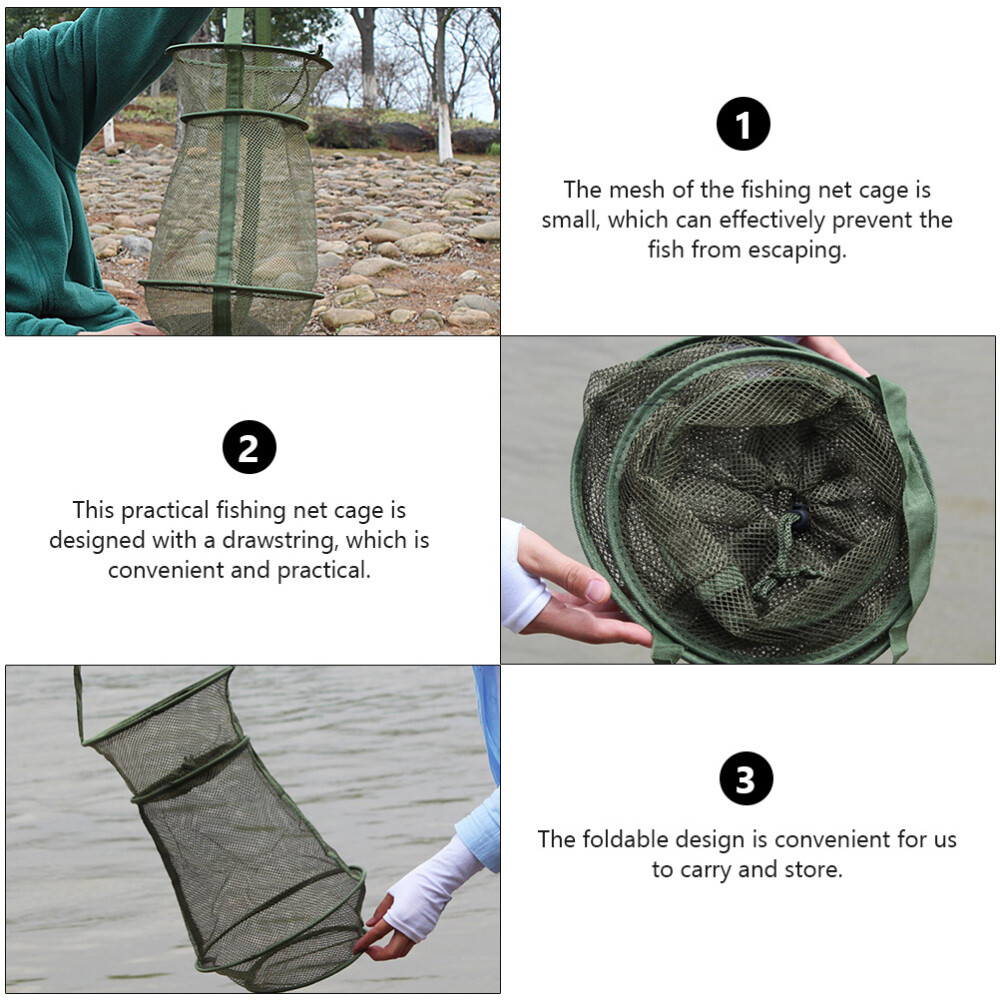 1

The mesh of the fishing net cage is small, which can effectively prevent the fish from escaping.

2

This practical fishing net cage is designed with a drawstring, which is convenient and practical.

3

The foldable design is convenient for us to carry and store.