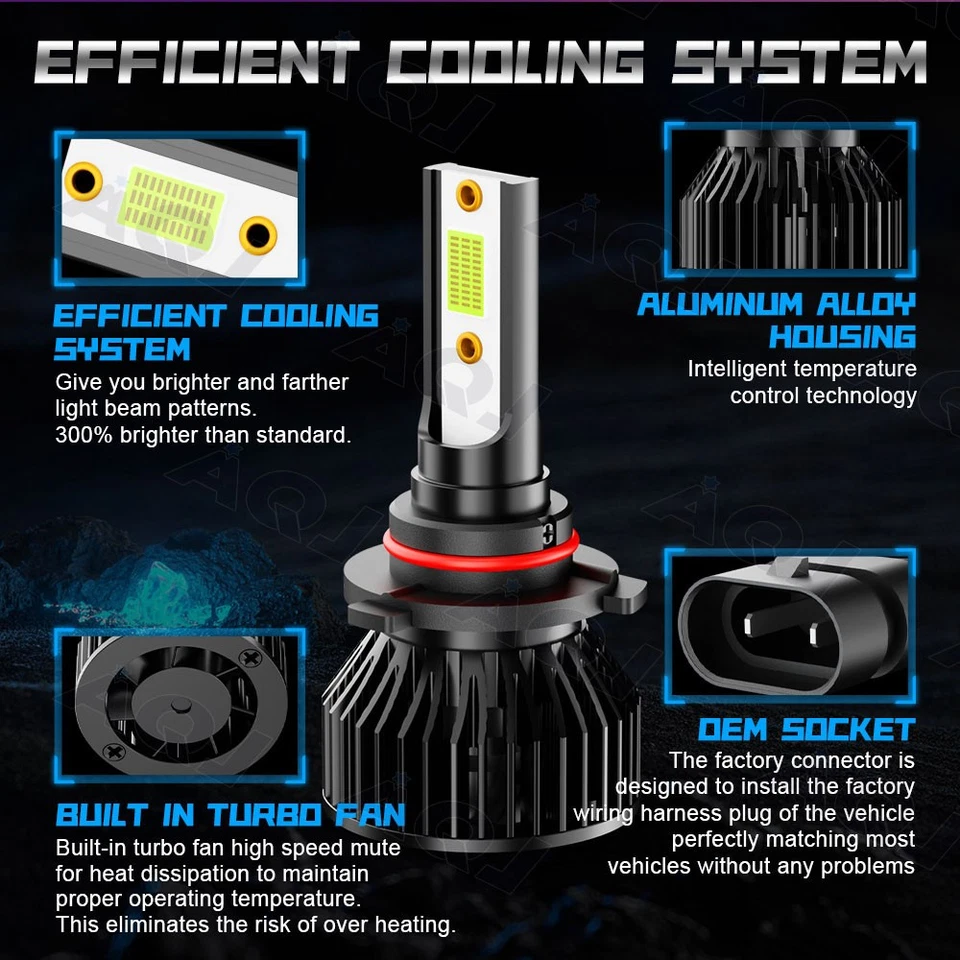 EFFICIENT COOLING SYSTEM

EFFICIENT COOLING SYSTEM
Give you brighter and farther light beam patterns.
300% brighter than standard.

ALUMINUM ALLOY HOUSING
Intelligent temperature control technology

BUILT IN TURBO FAN
Built-in turbo fan high speed mute for heat dissipation to maintain proper operating temperature.
This eliminates the risk of over heating.

OEM SOCKET
The factory connector is designed to install the factory wiring harness plug of the vehicle perfectly matching most vehicles without any problems